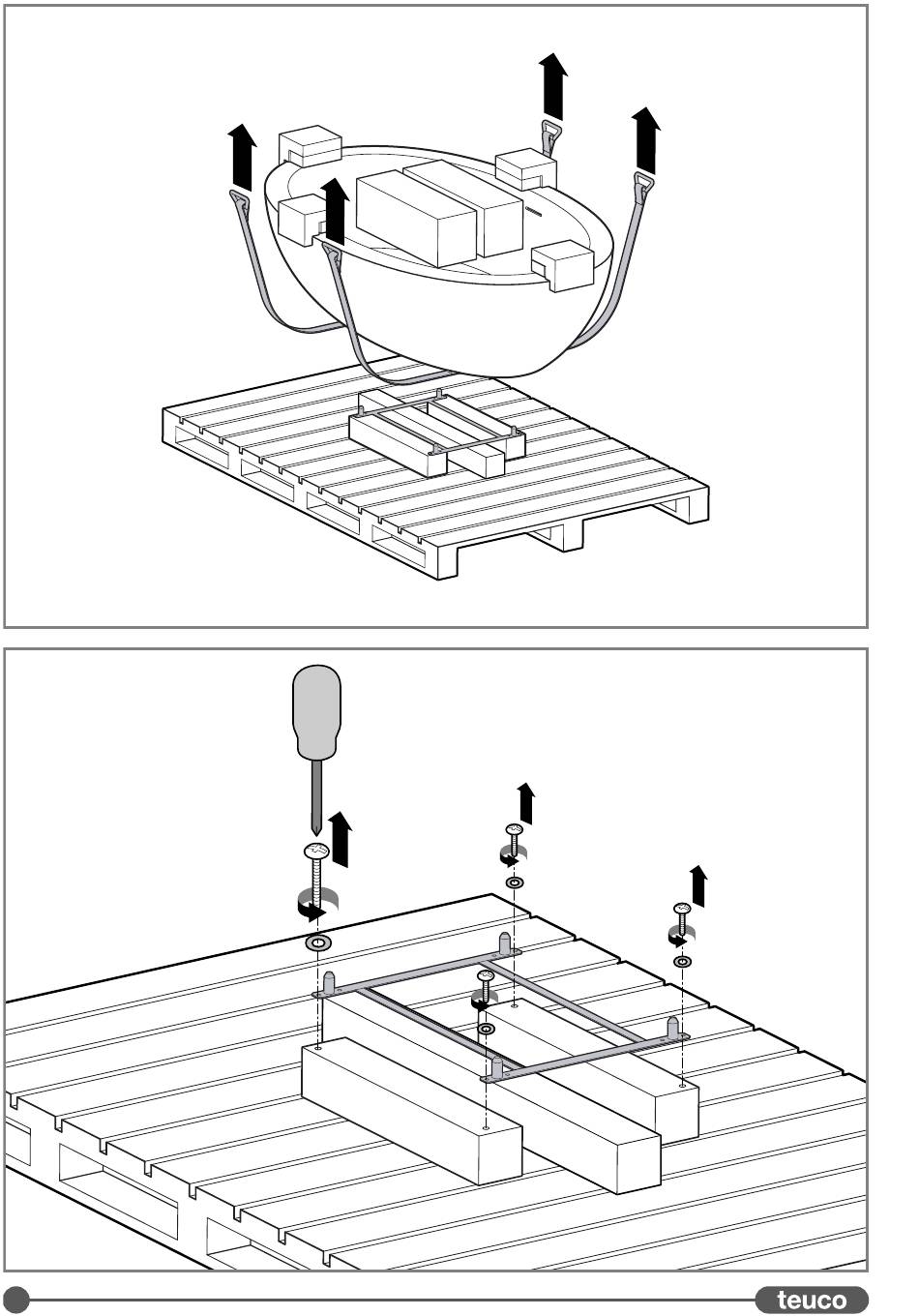 teuco