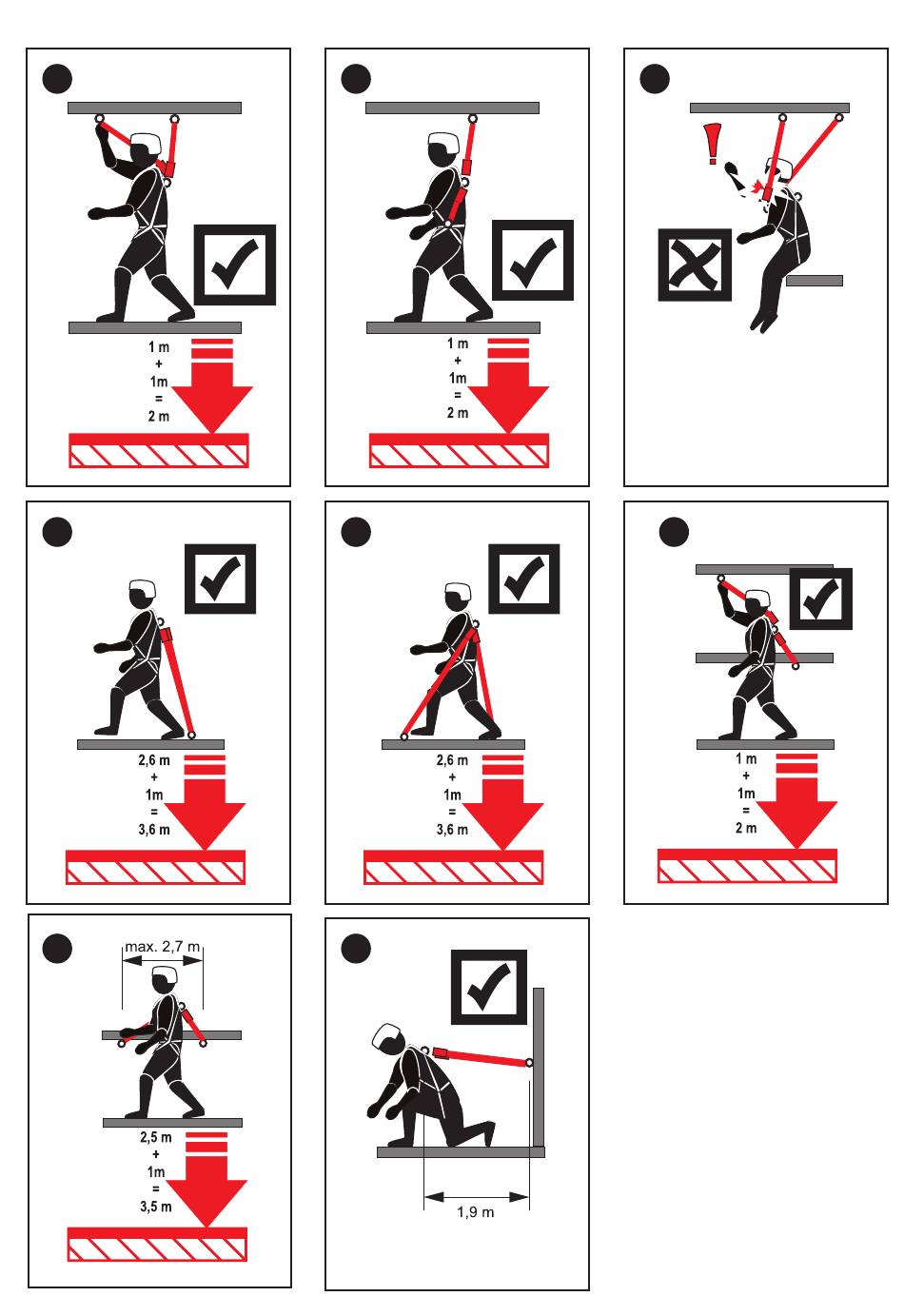 1 m
+
1m
=
2 m

1 m
+
1m
=
2 m

!

2,6 m
+
1m
=
3,6 m

2,6 m
+
1m
=
3,6 m

1 m
+
1m
=
2 m

max. 2,7 m

2,5 m
+
1m
=
3,5 m

1,9 m