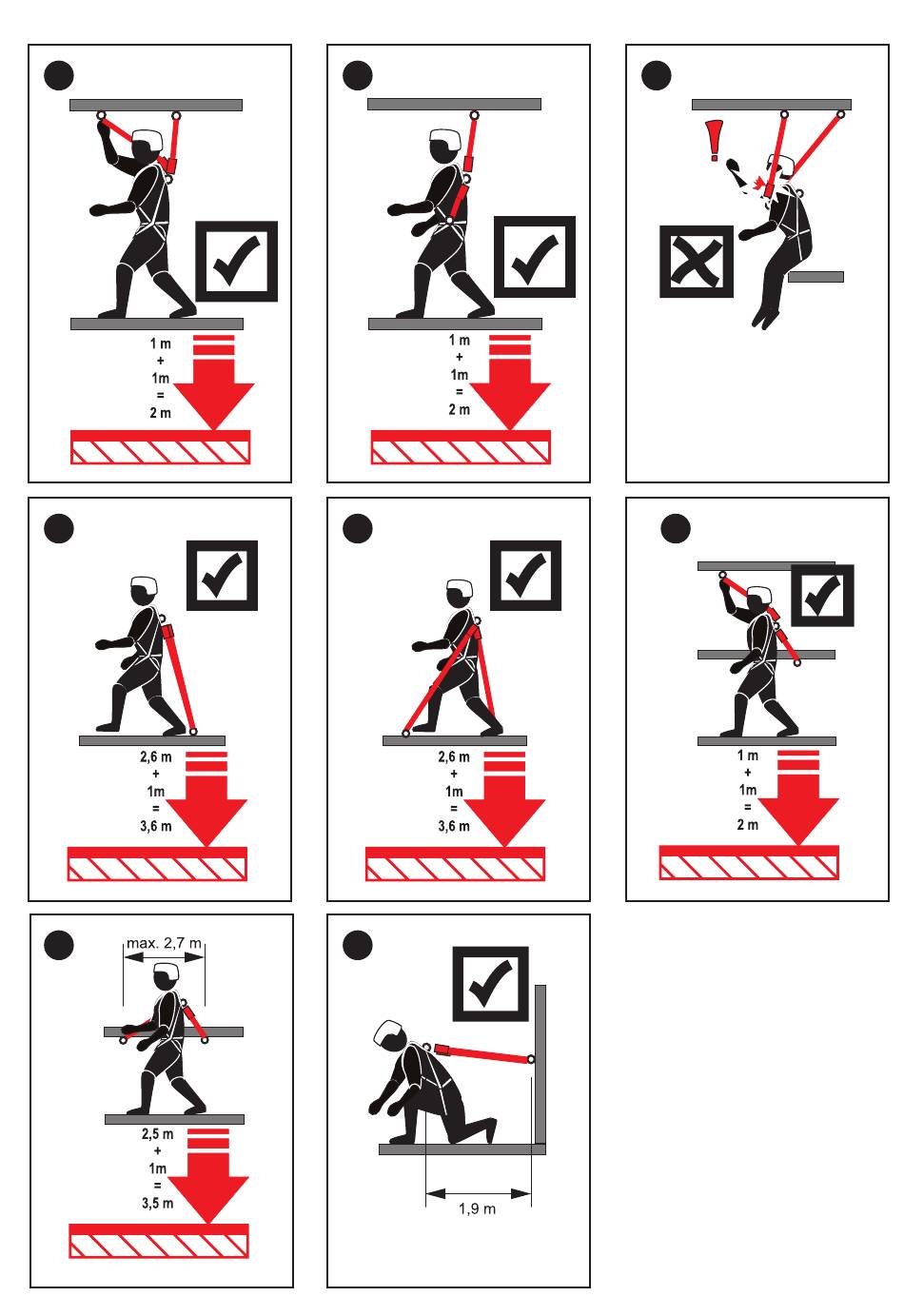 1 m
+
1m
=
2 m

1 m
+
1m
=
2 m

2,6 m
+
1m
=
3,6 m

2,6 m
+
1m
=
3,6 m

1 m
+
1m
=
2 m

max. 2,7 m

2,5 m
+
1m
=
3,5 m

1,9 m