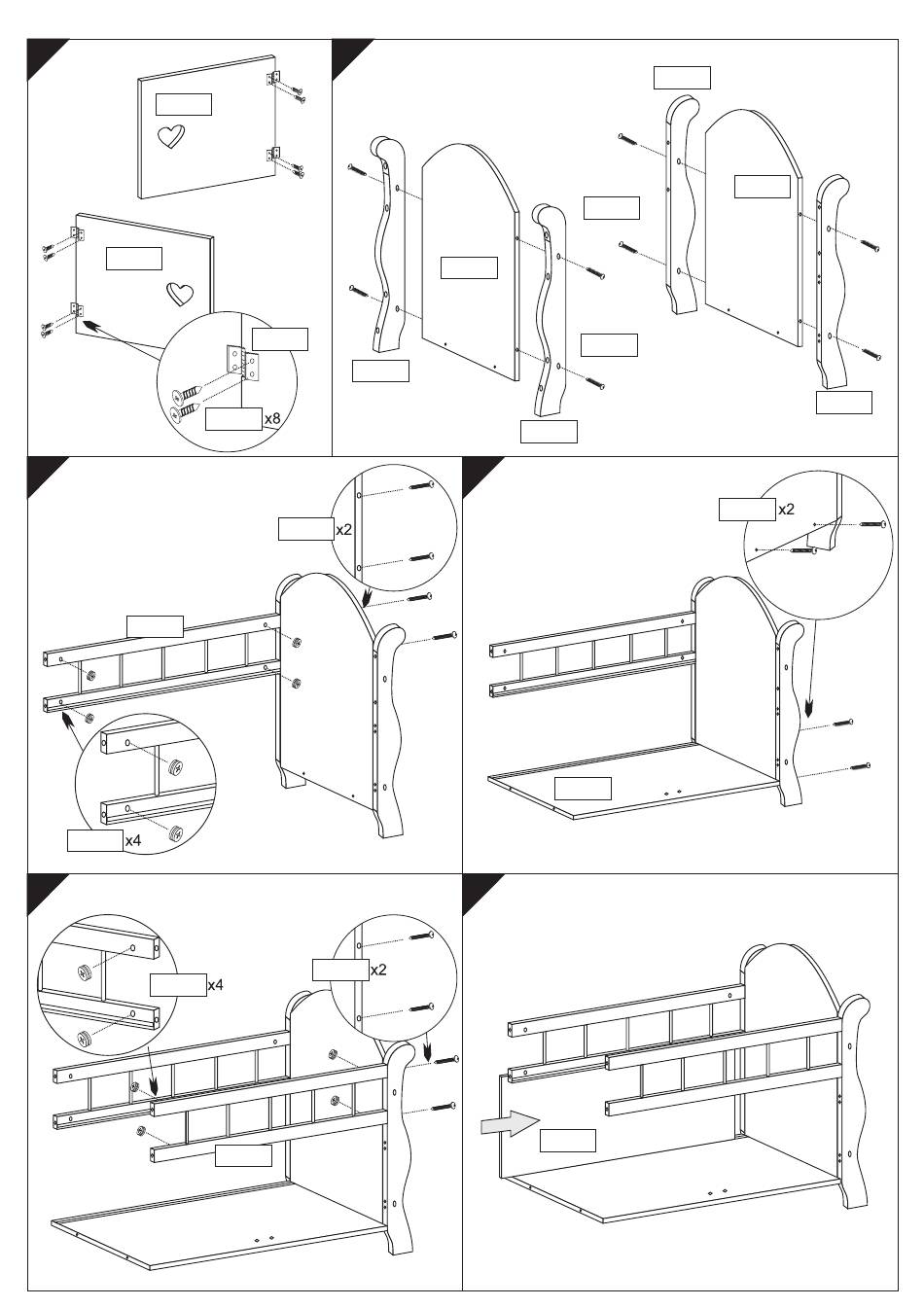 x8

x2

x4

x2

x4

x2