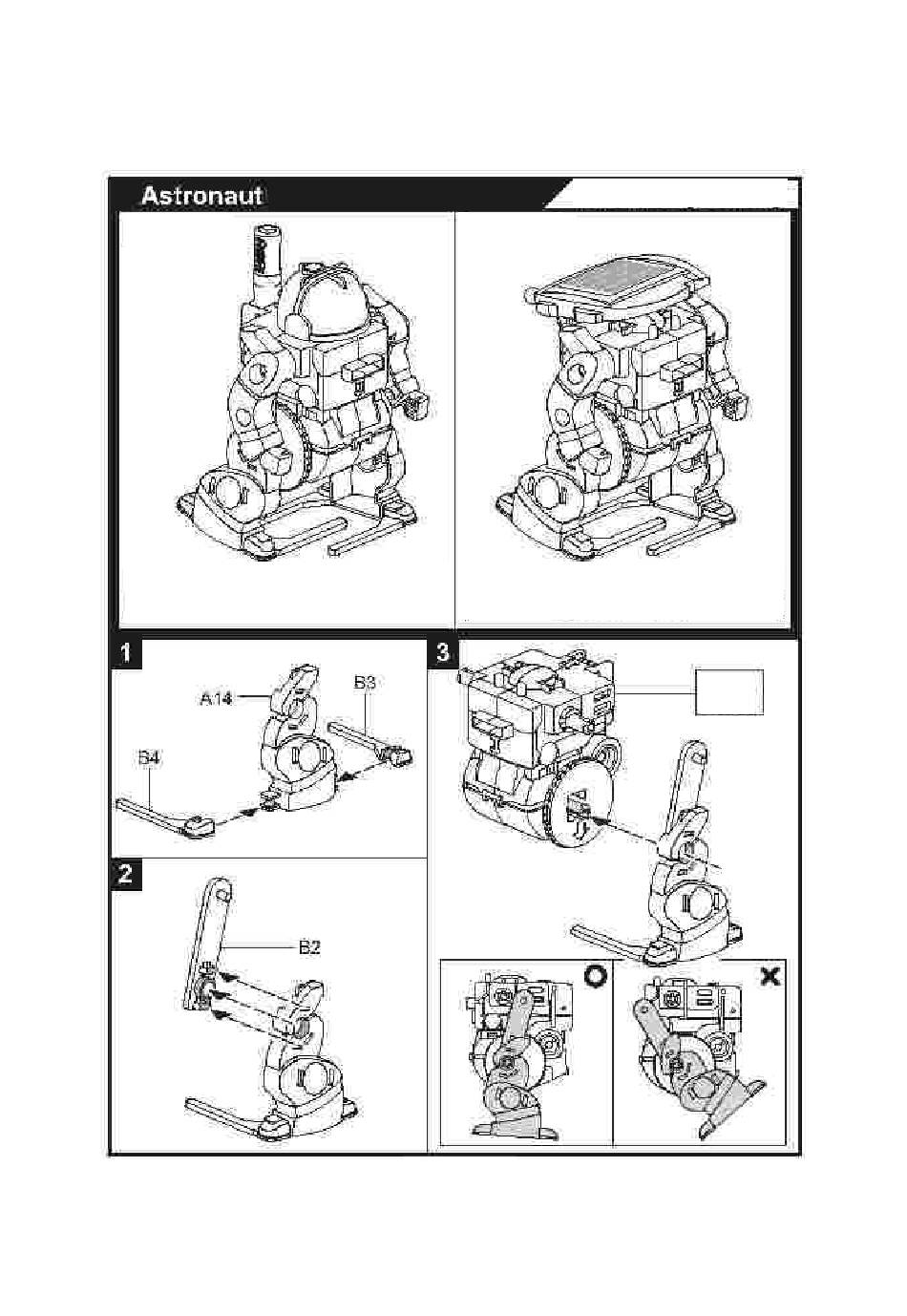 Astronaut

1

A14

B3

B4

2

B2

3

O

X