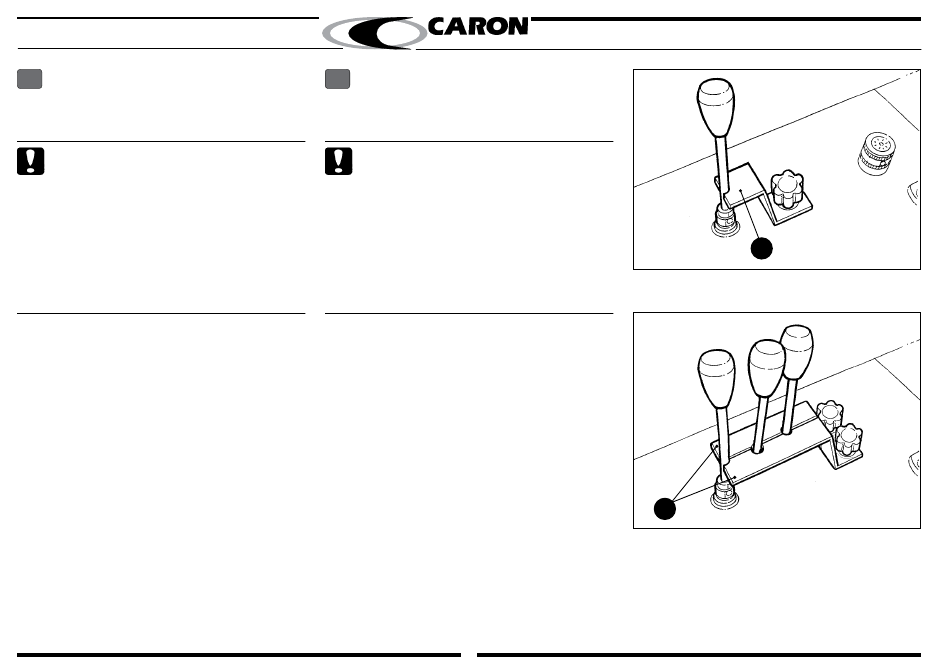 CARON