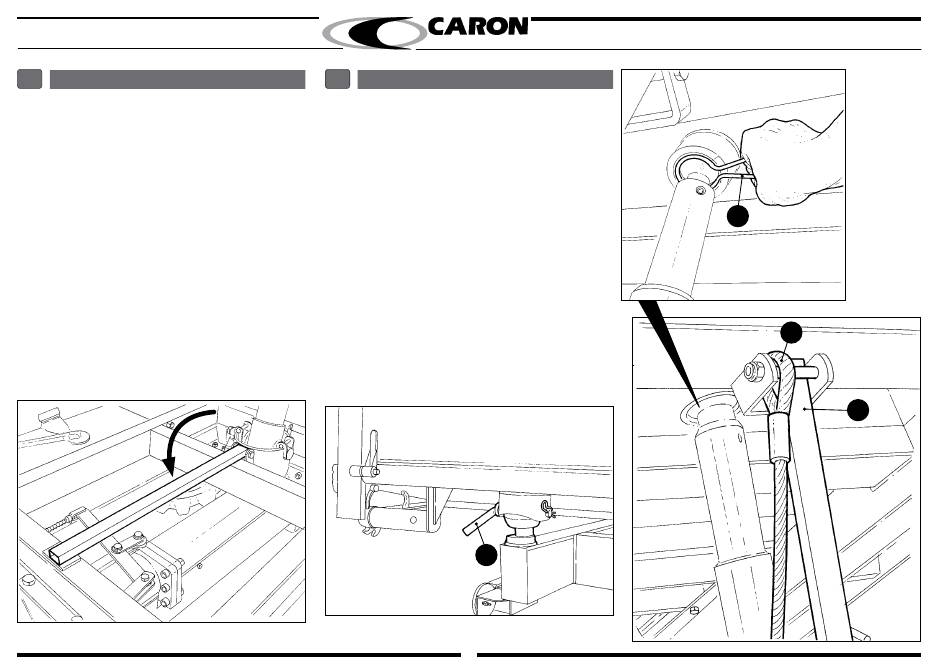 CARON