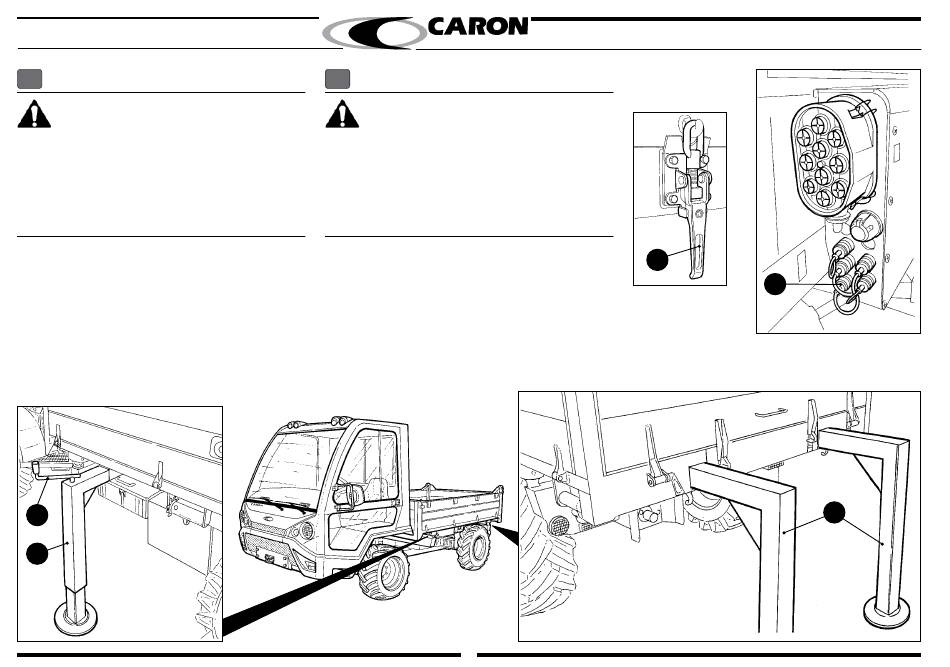 CARON