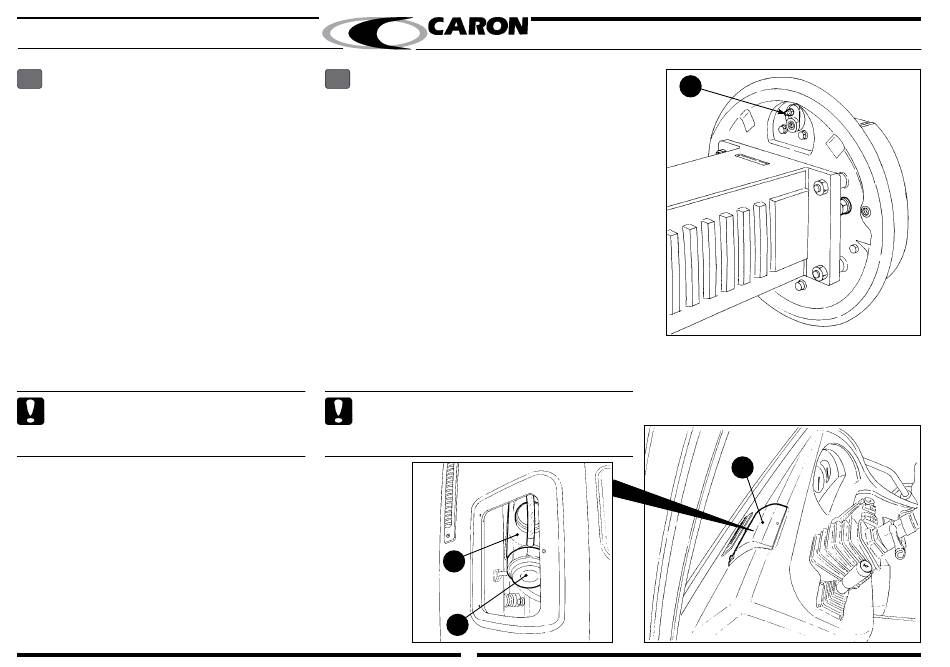 CARON