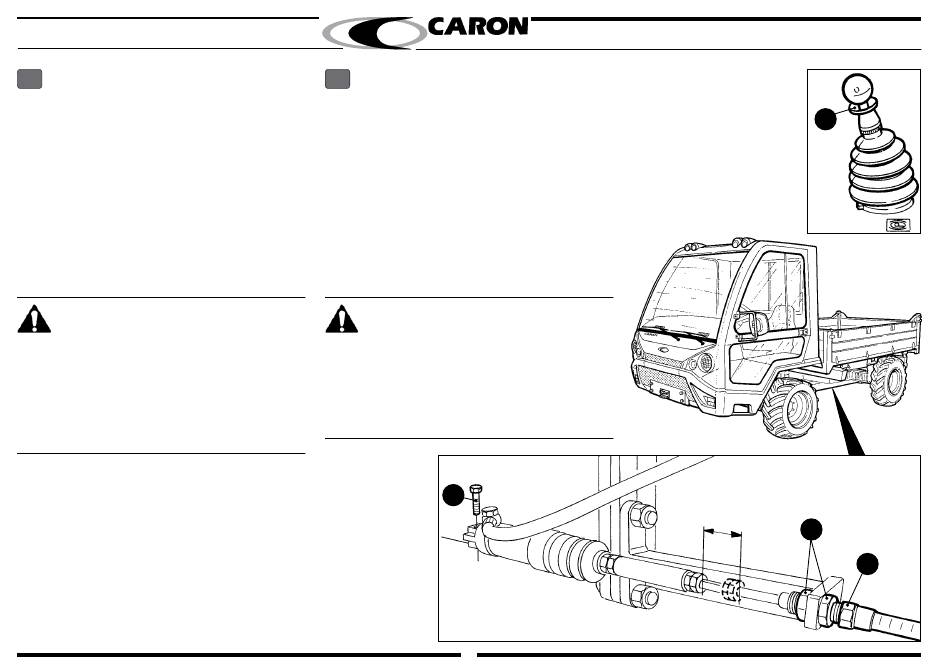 CARON