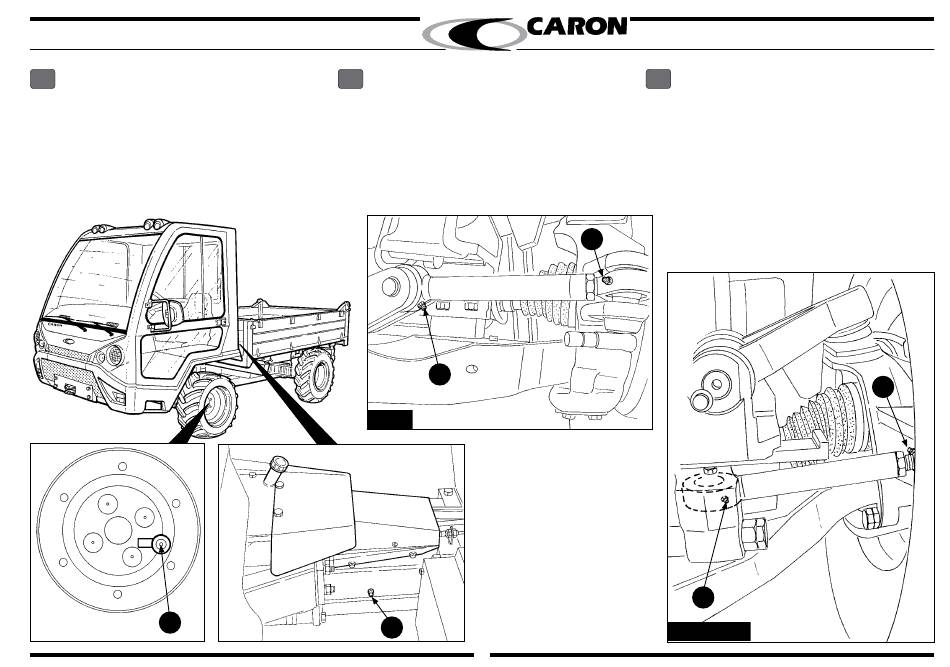 CARON