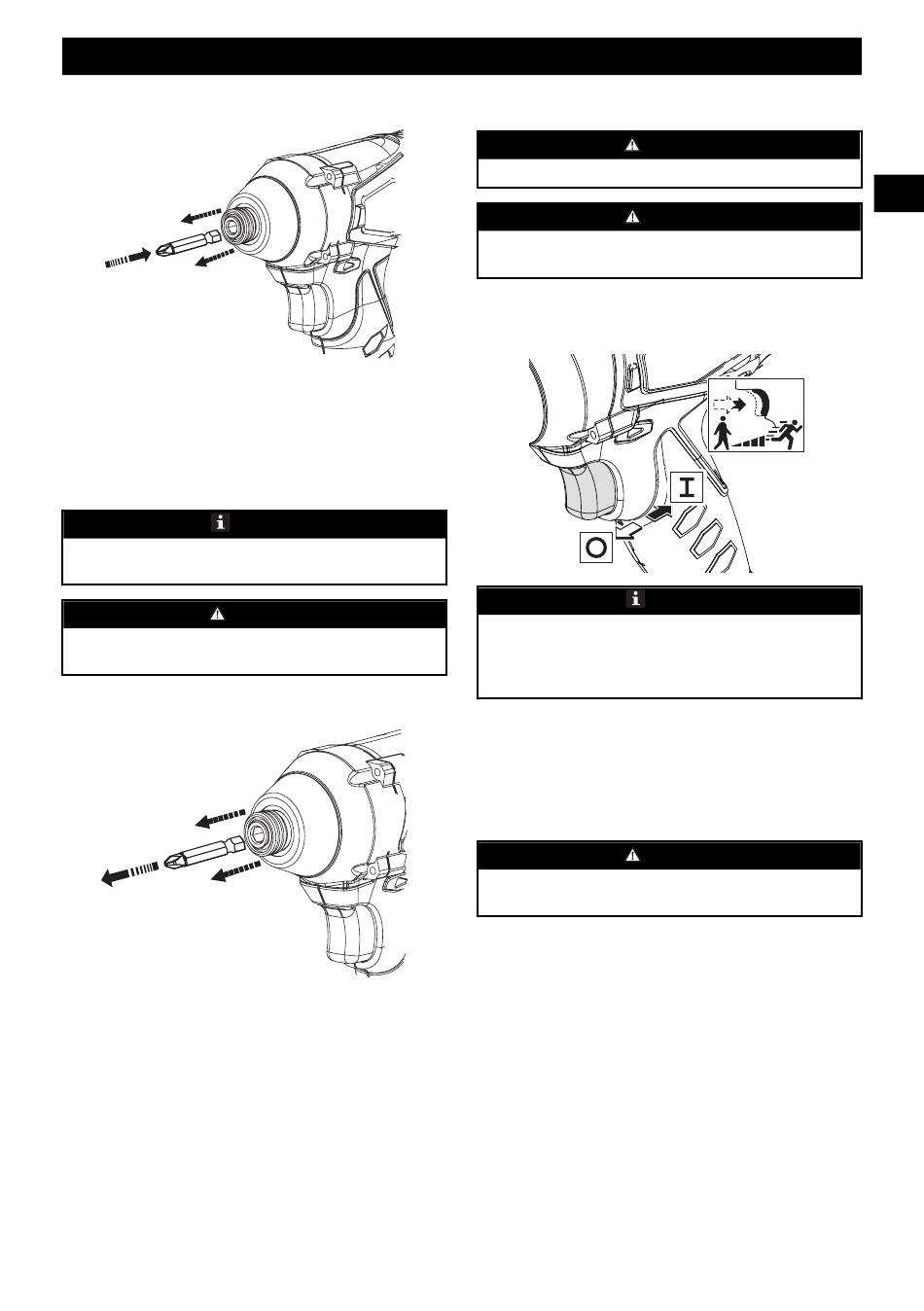 I

O