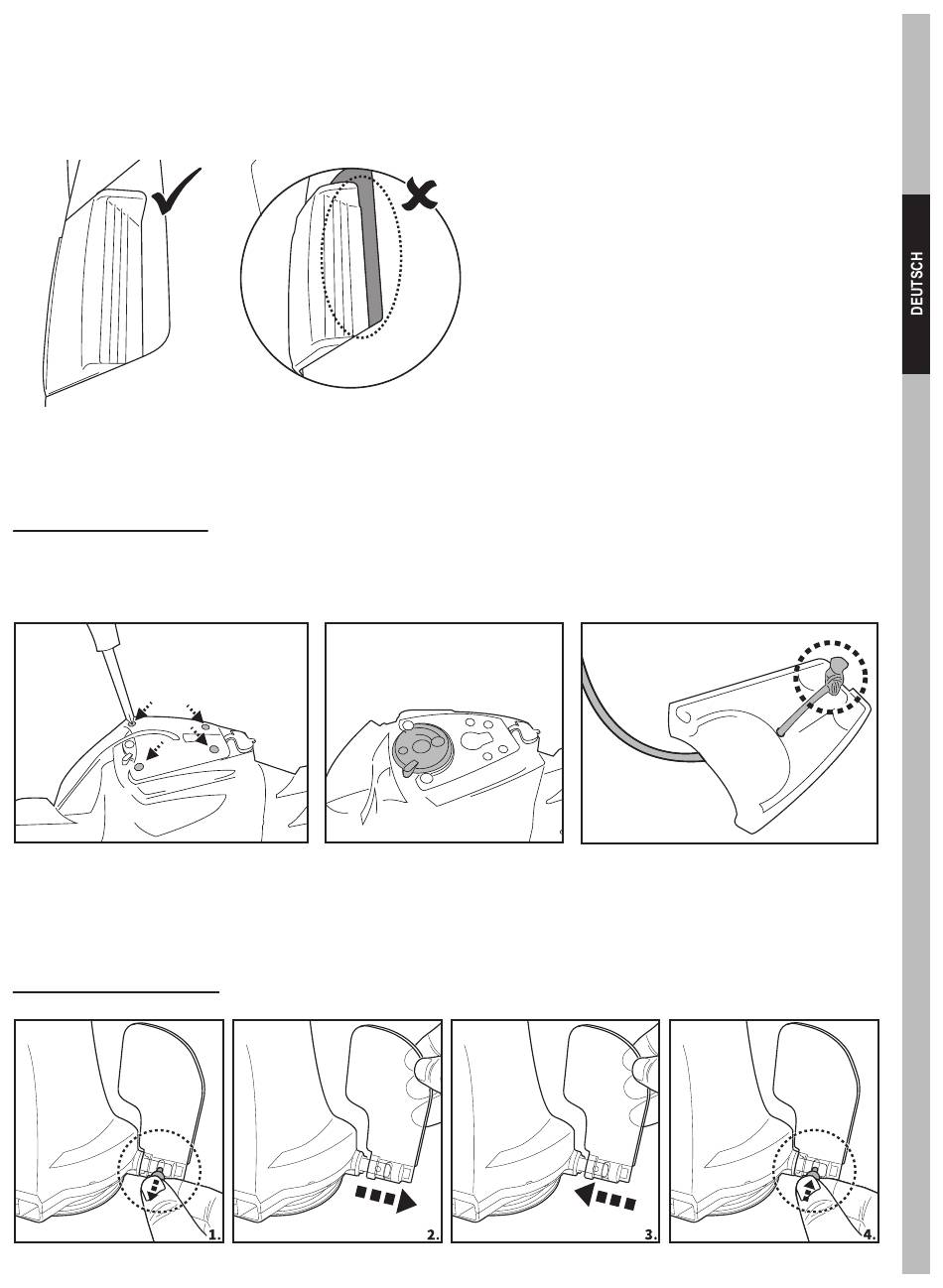 DEUTSCH

1.

2.

3.

4.