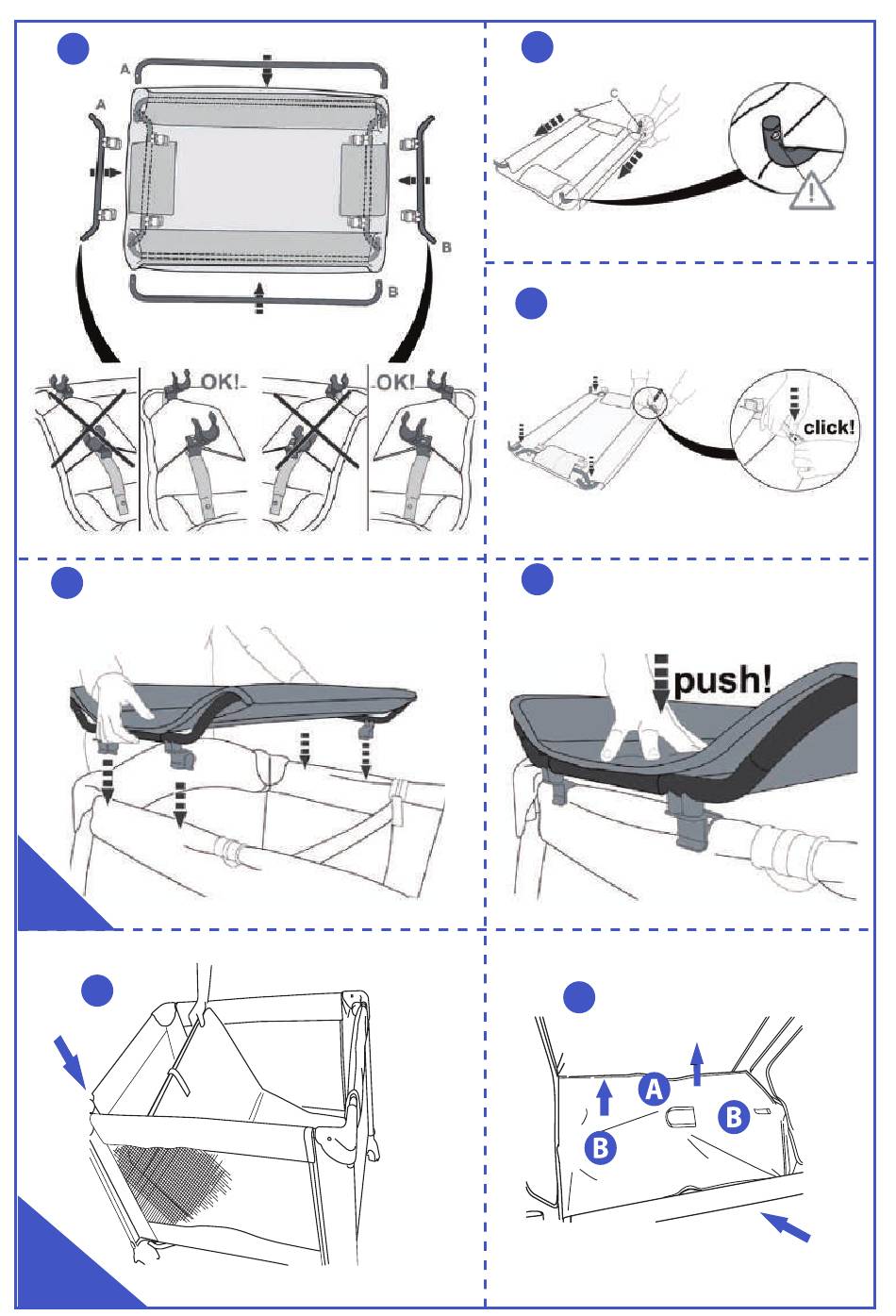 A
A
B
B
OK!
OK!

C

click!

push!

A
B
B