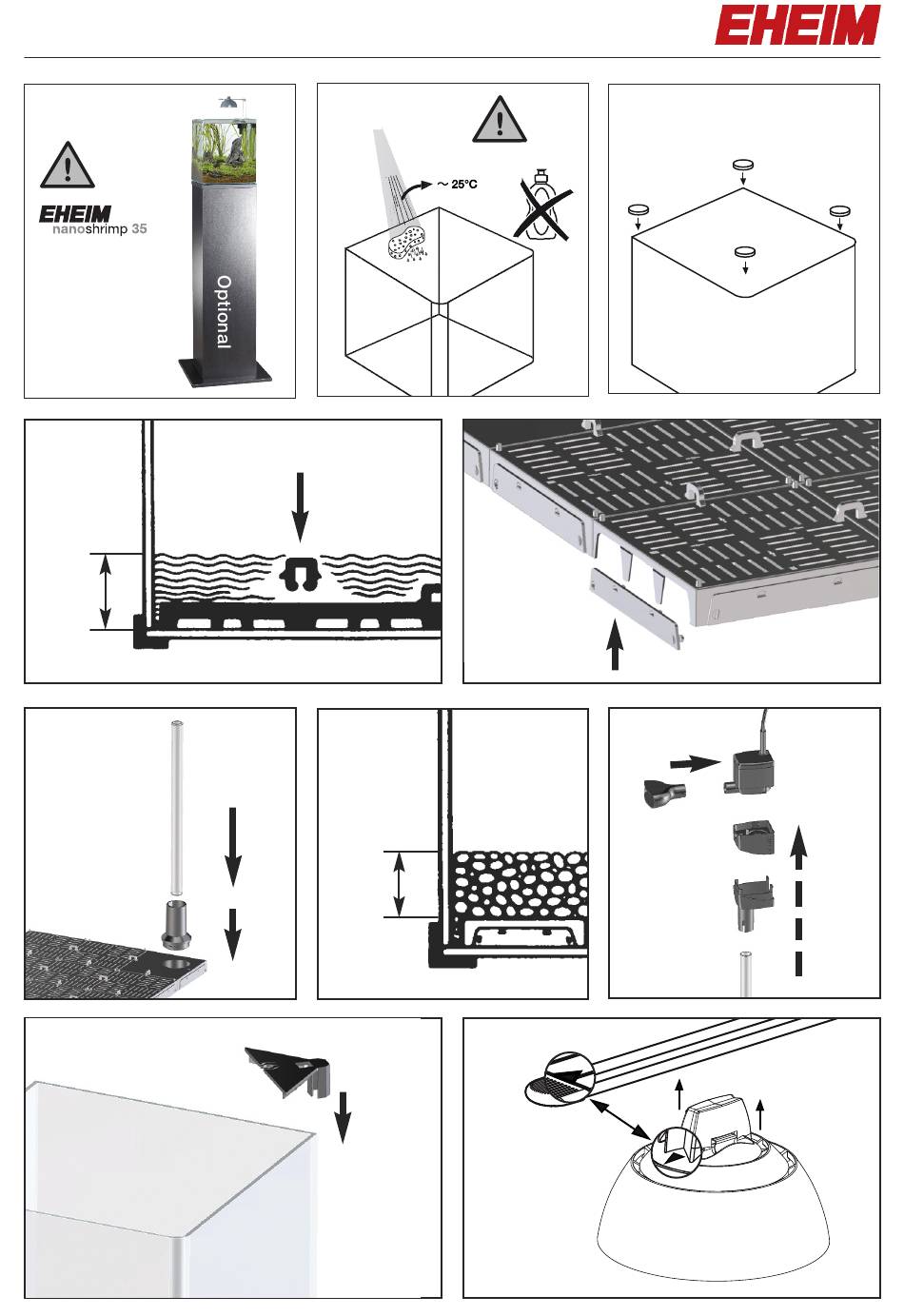 EHEIM

EHEIM
nanoshrimp 35

Optional

~ 25°C