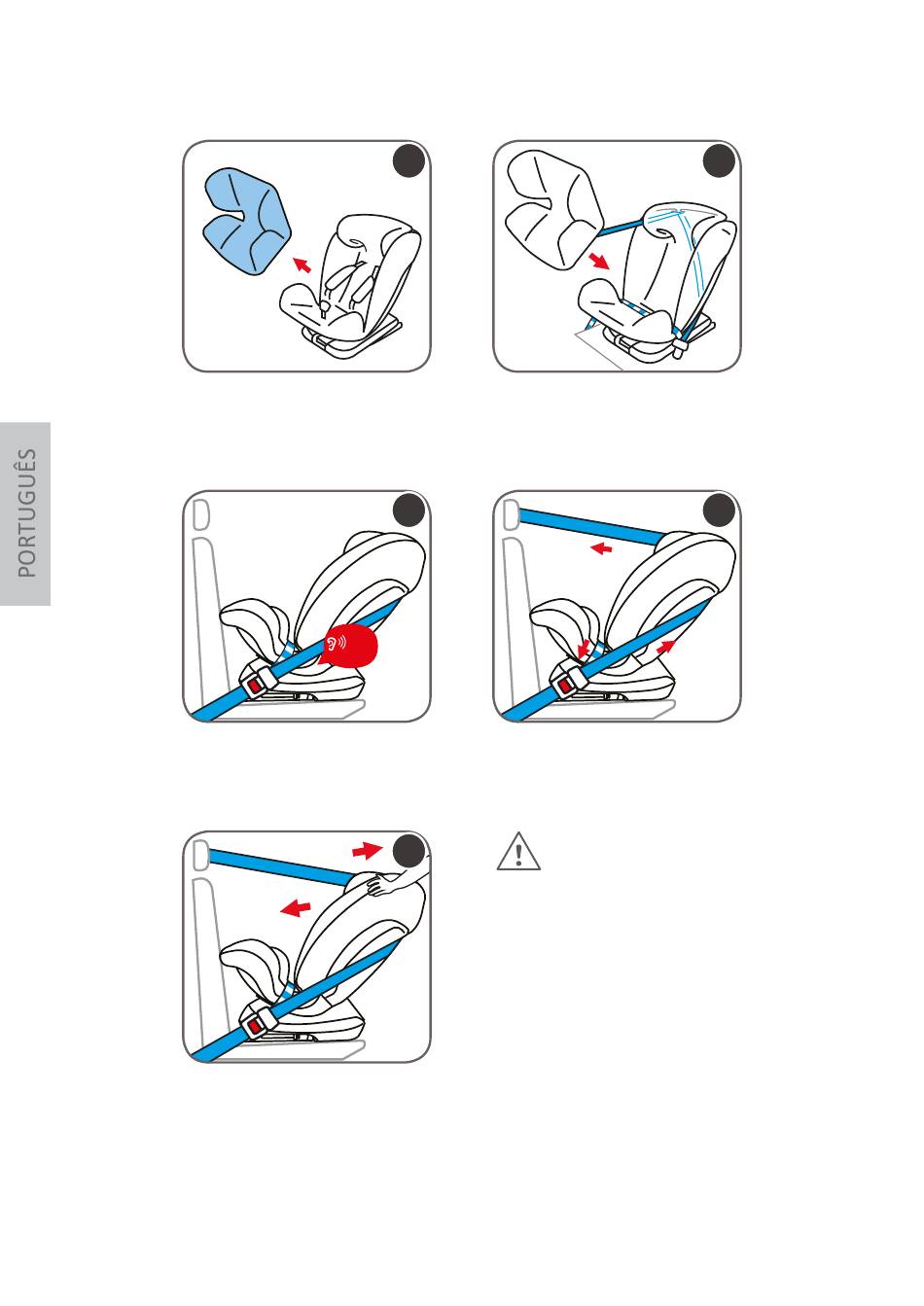 PORTUGUÊS