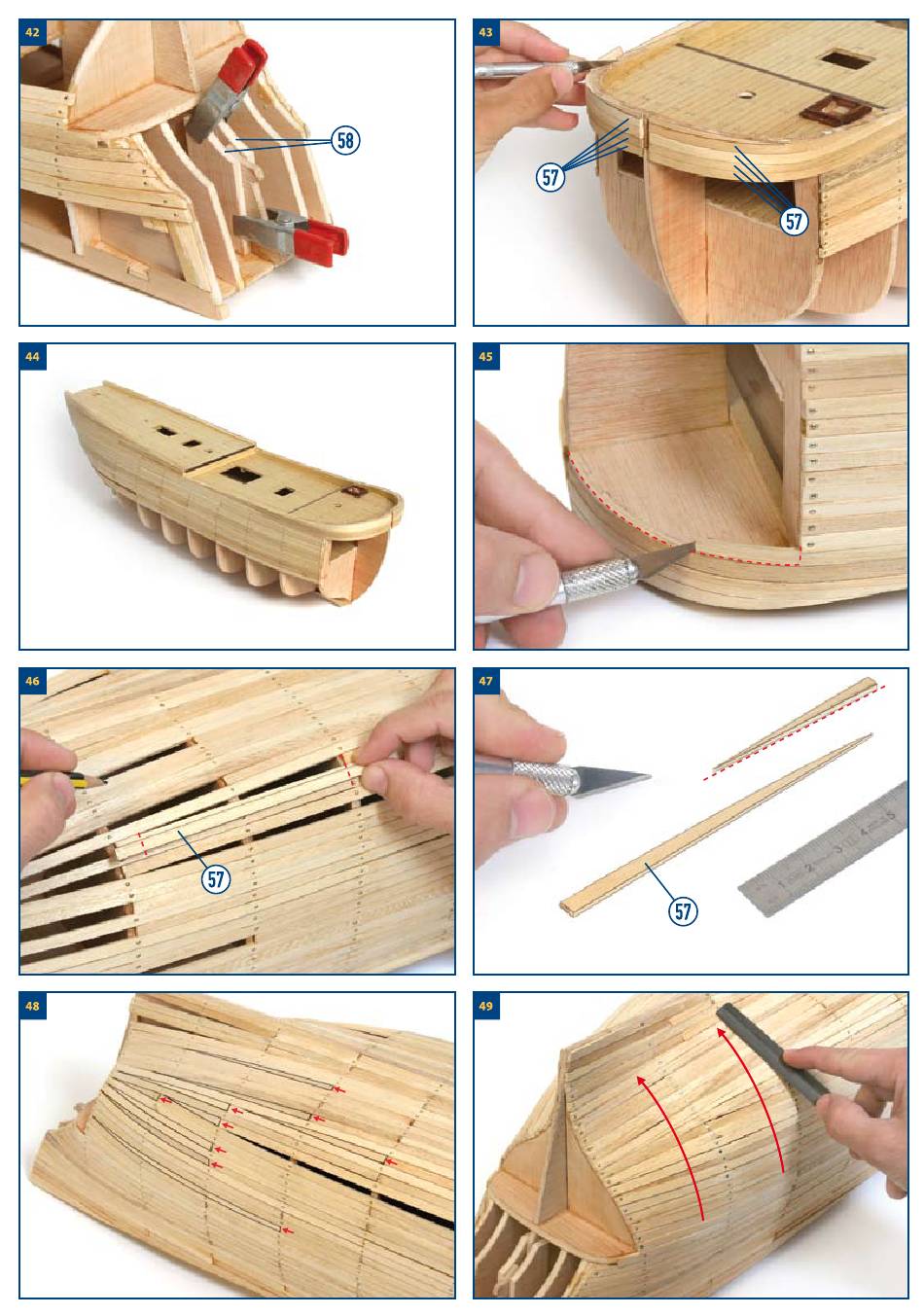 42
58
43
57
57
44
45
46
57
47
57
1 2 3 4 5
48
49