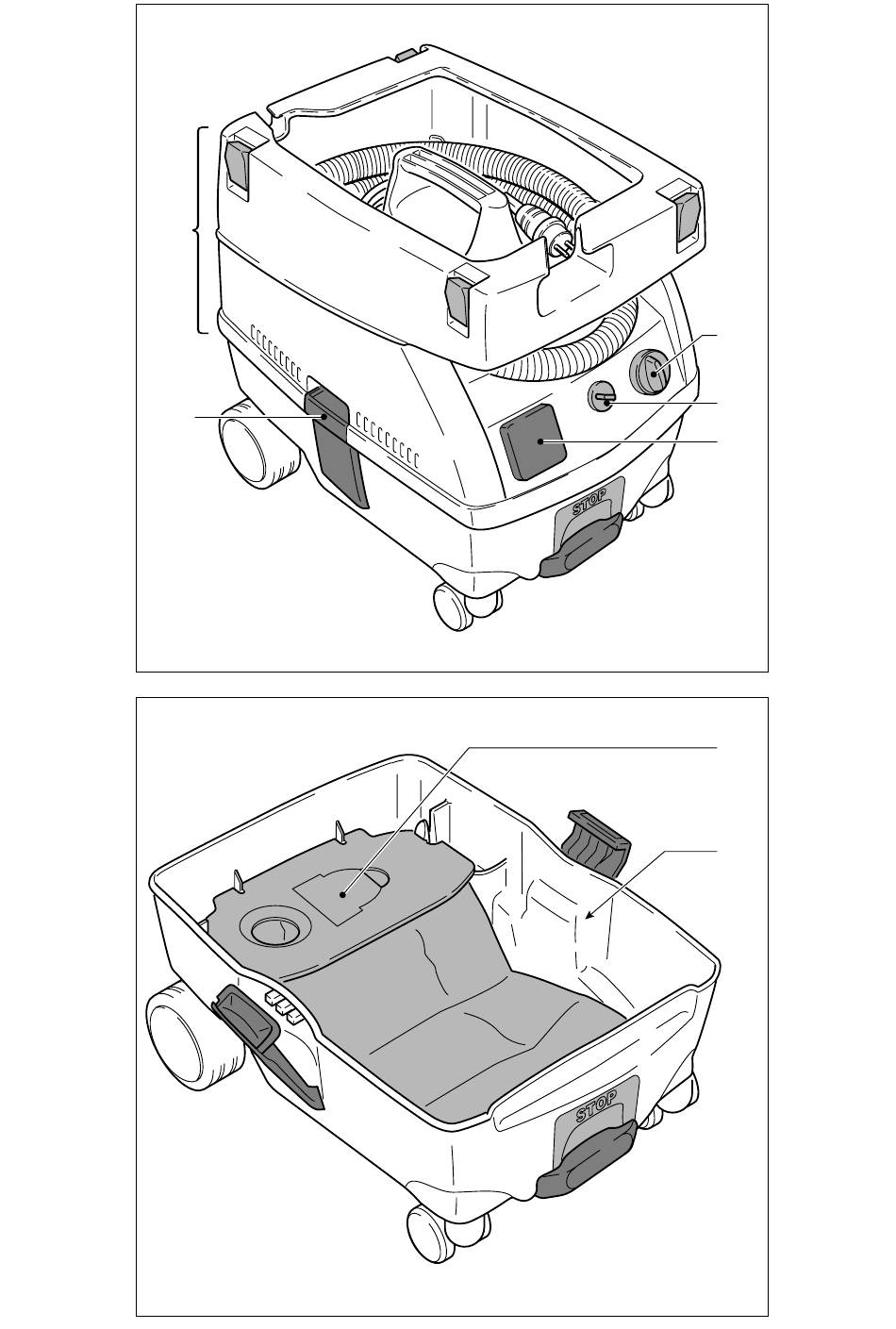 STOP

STOP