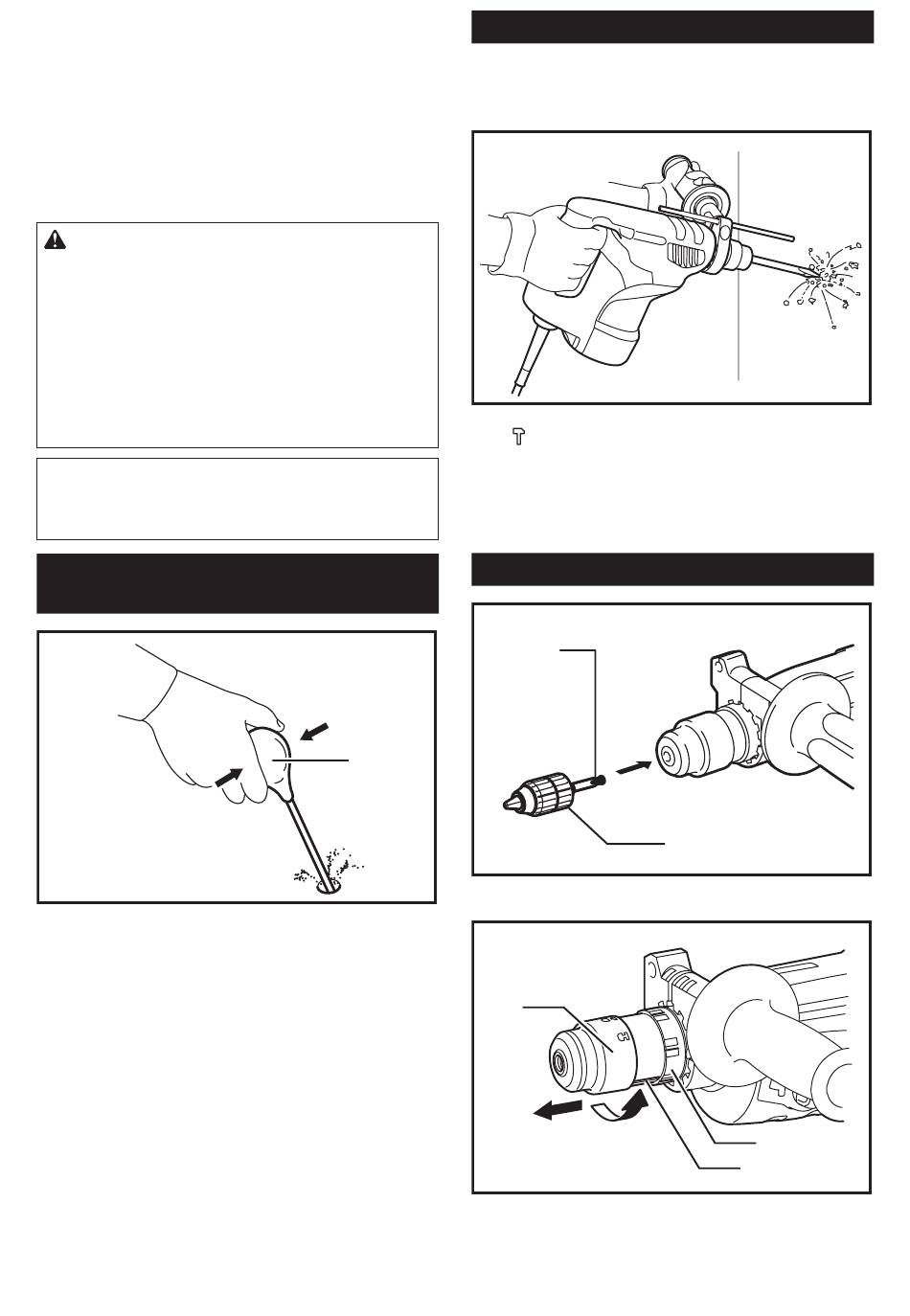 5