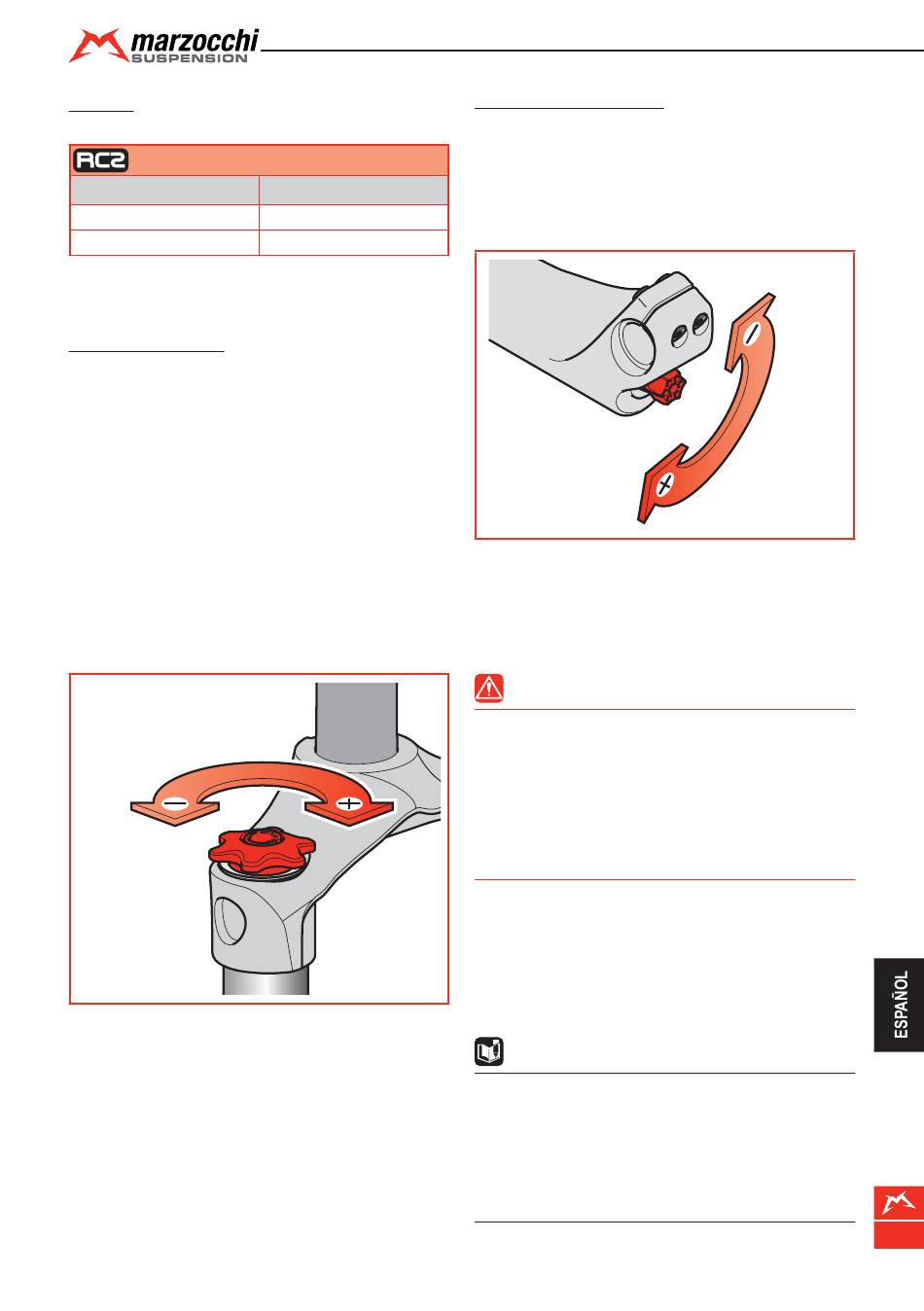 marzocchi
SUSPENSION

RC2

ESPAÑOL