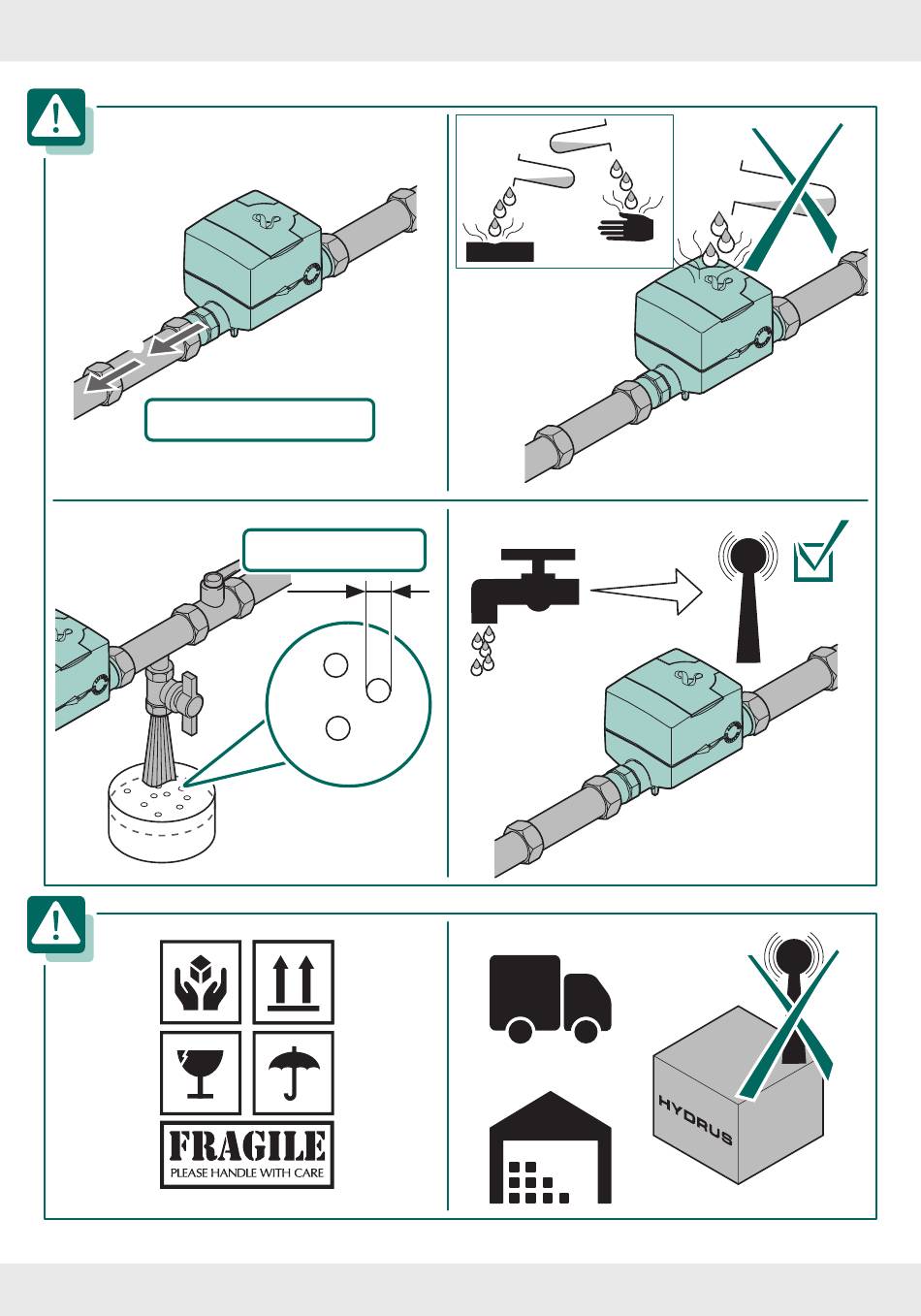 FRAGILE
PLEASE HANDLE WITH CARE

HYDRUS