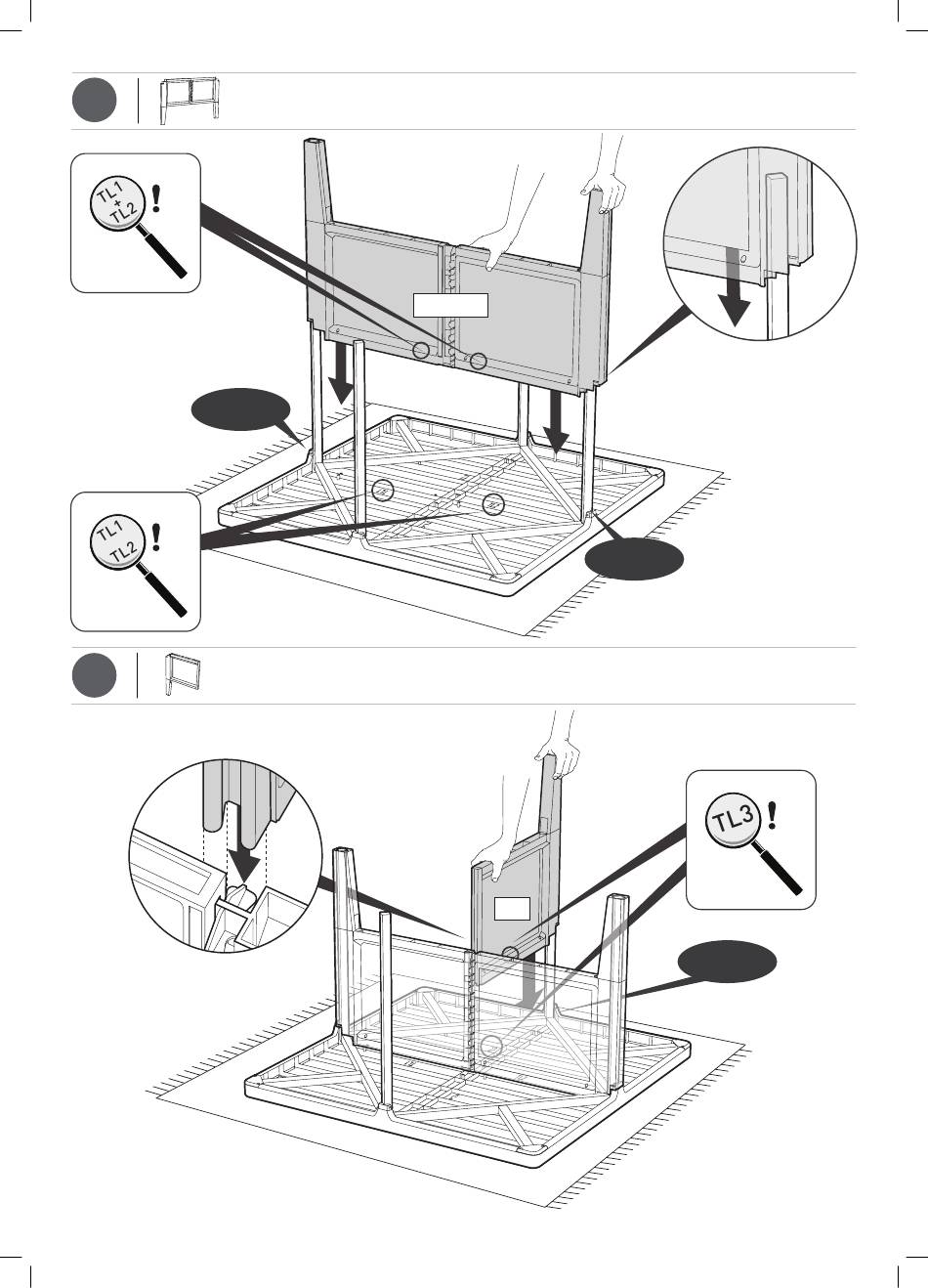 TL1 + TL2 !

TL1 TL2 !

TL3 !