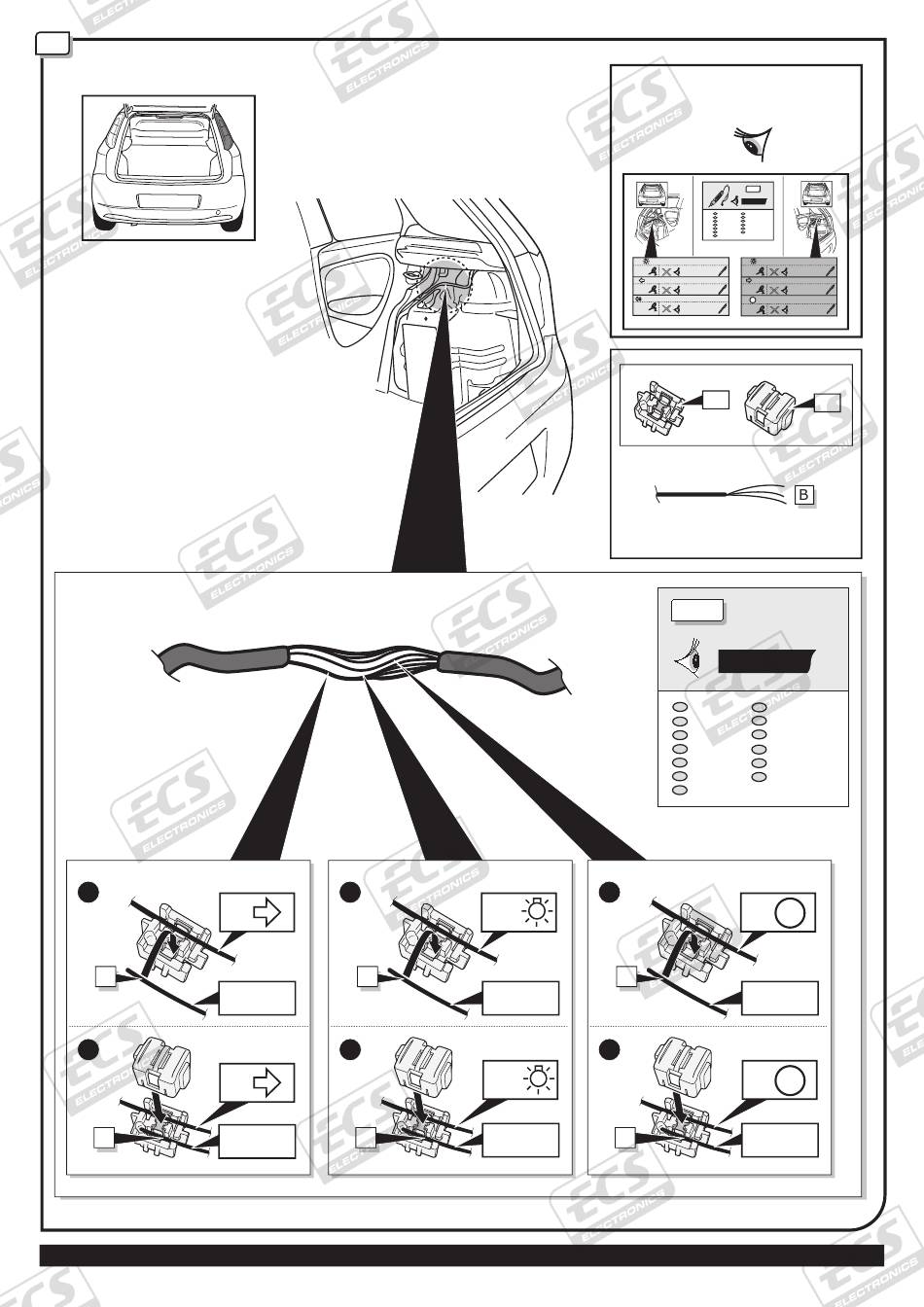 ECS ELECTRONICS

B