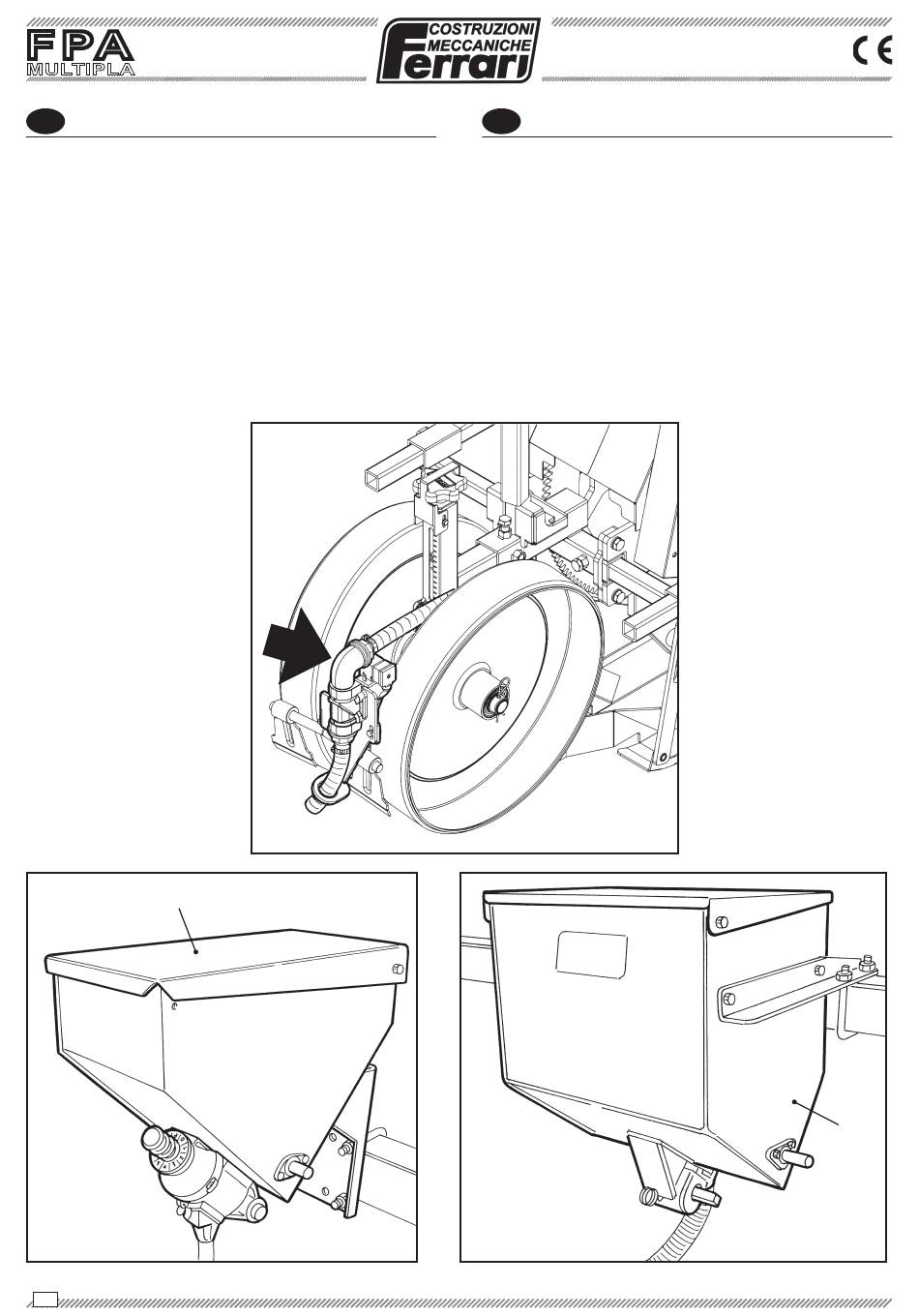 FPA
MULTIPLA

COSTRUZIONI
MECCANICHE
Ferrari

CE