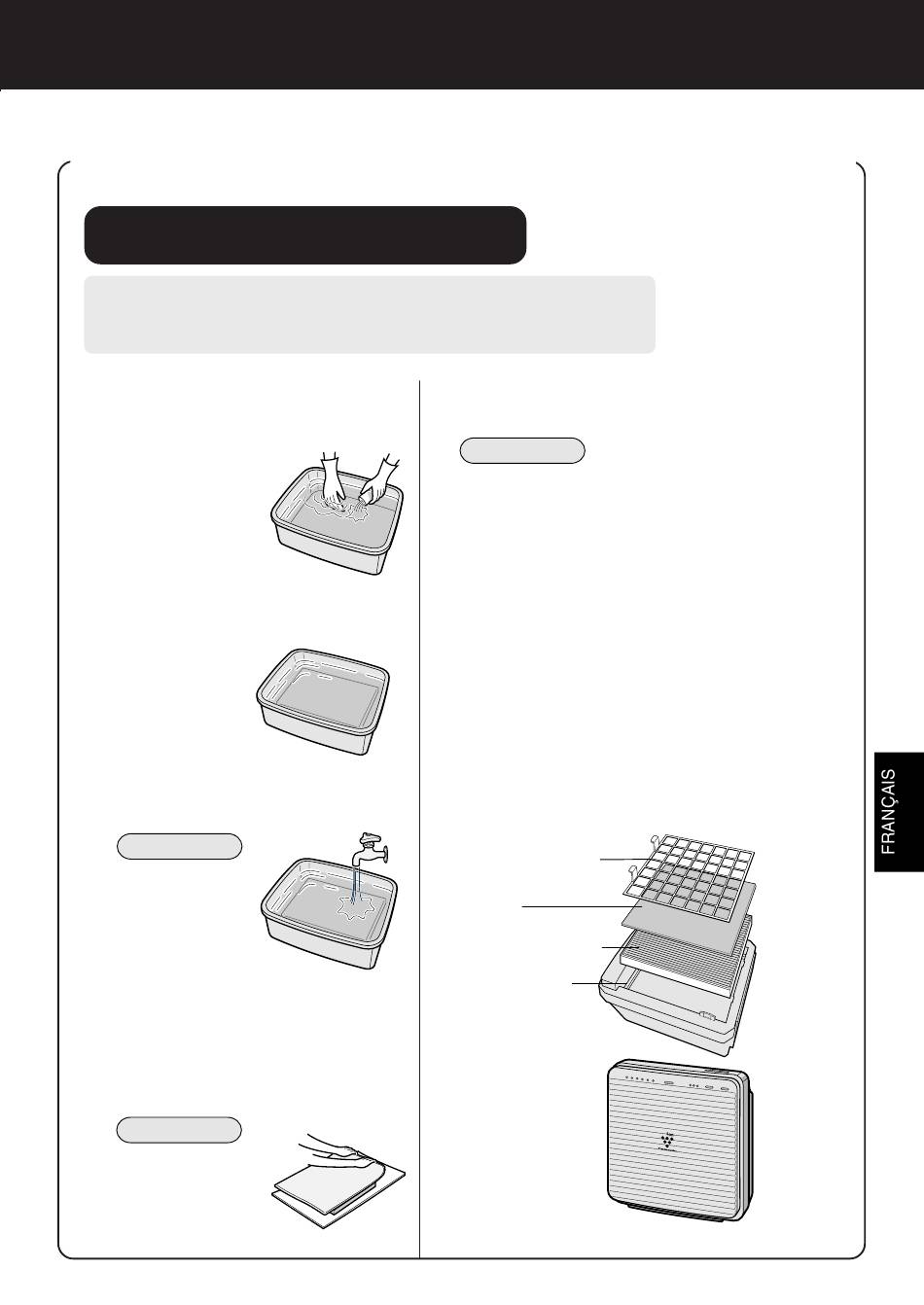 FRANÇAIS