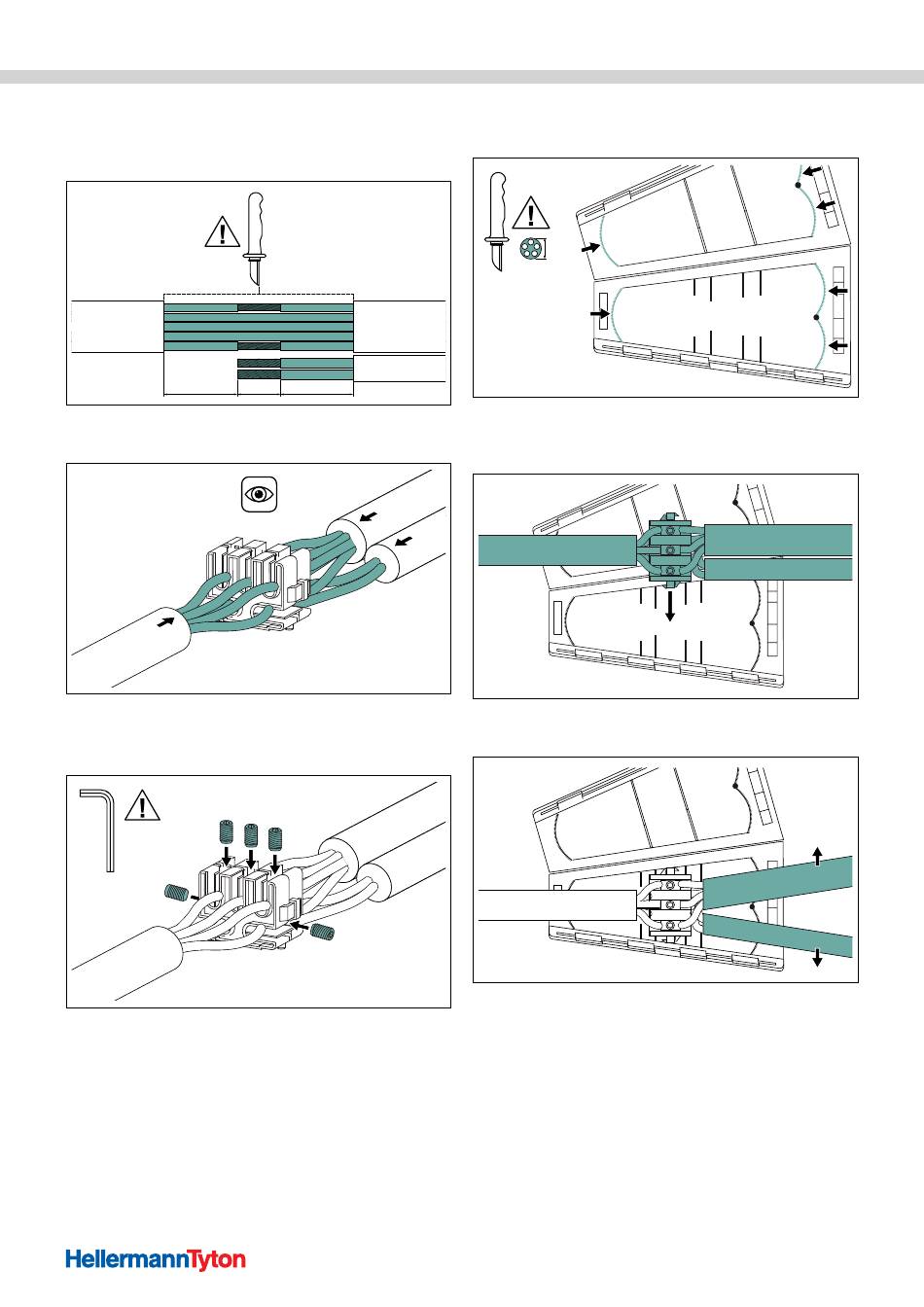 HellermannTyton