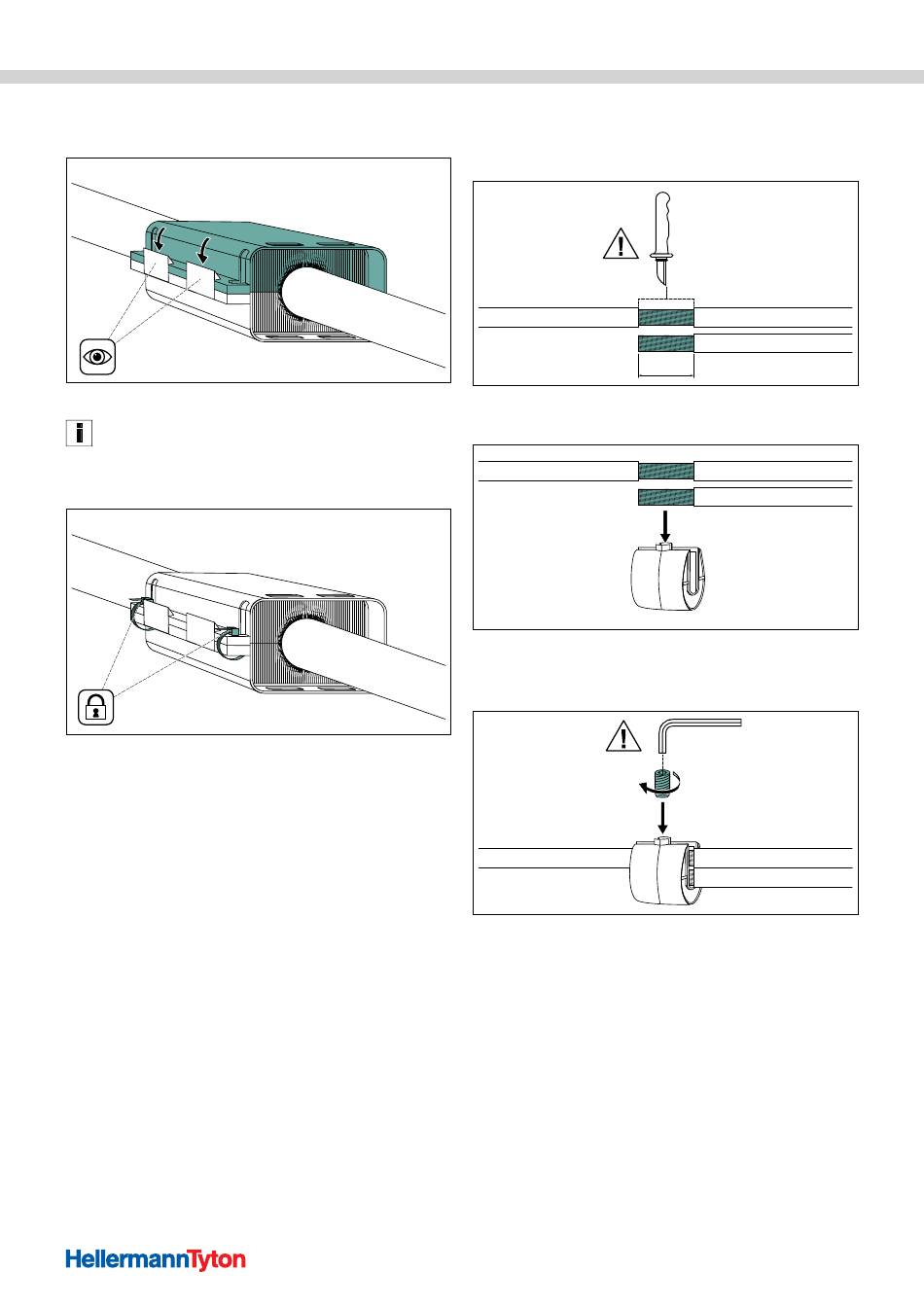 HellermannTyton