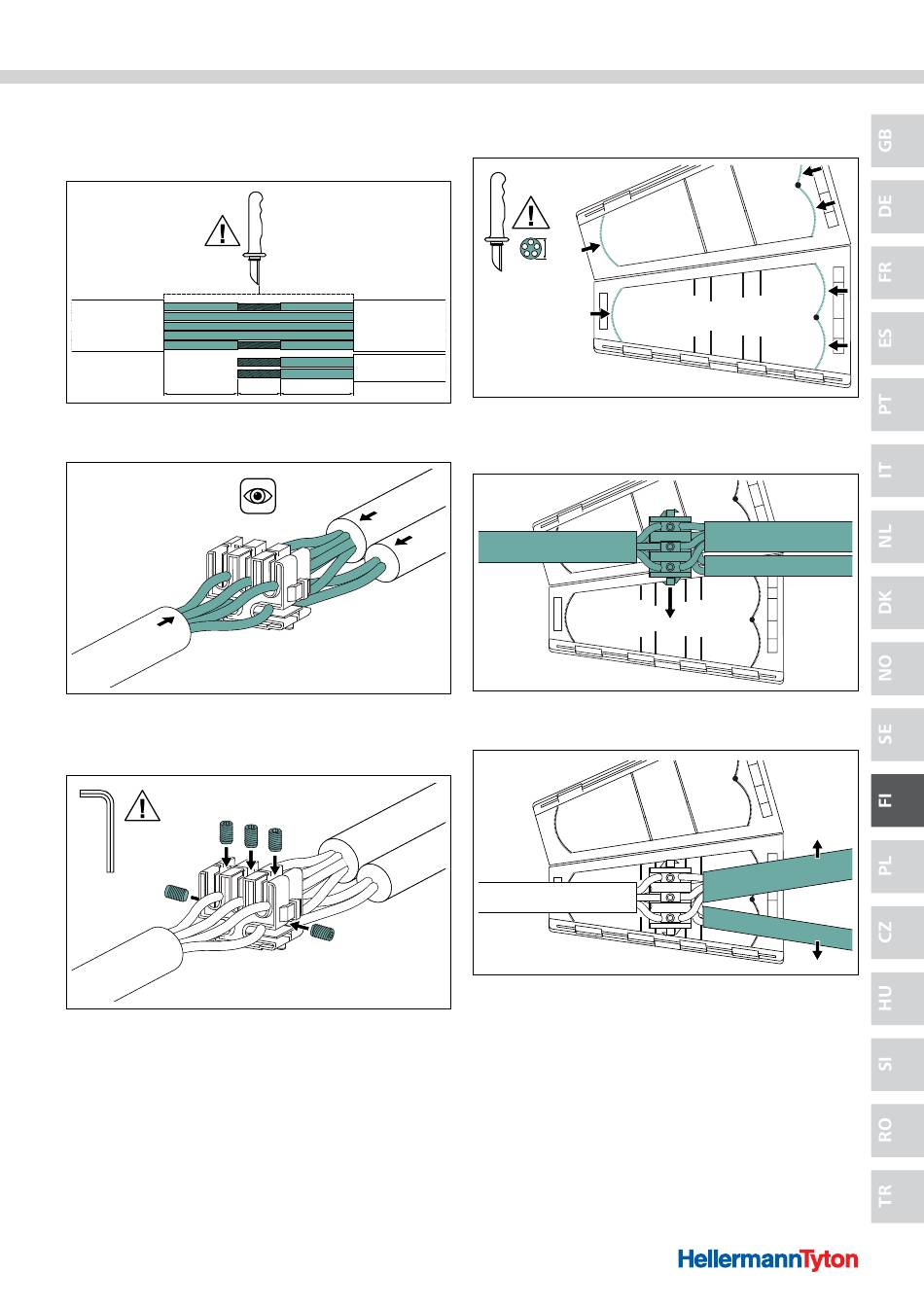 GB
DE
FR
ES
PT
IT
NL
DK
NO
SE
FI
PL
CZ
HU
SI
RO
TR

HellermannTyton