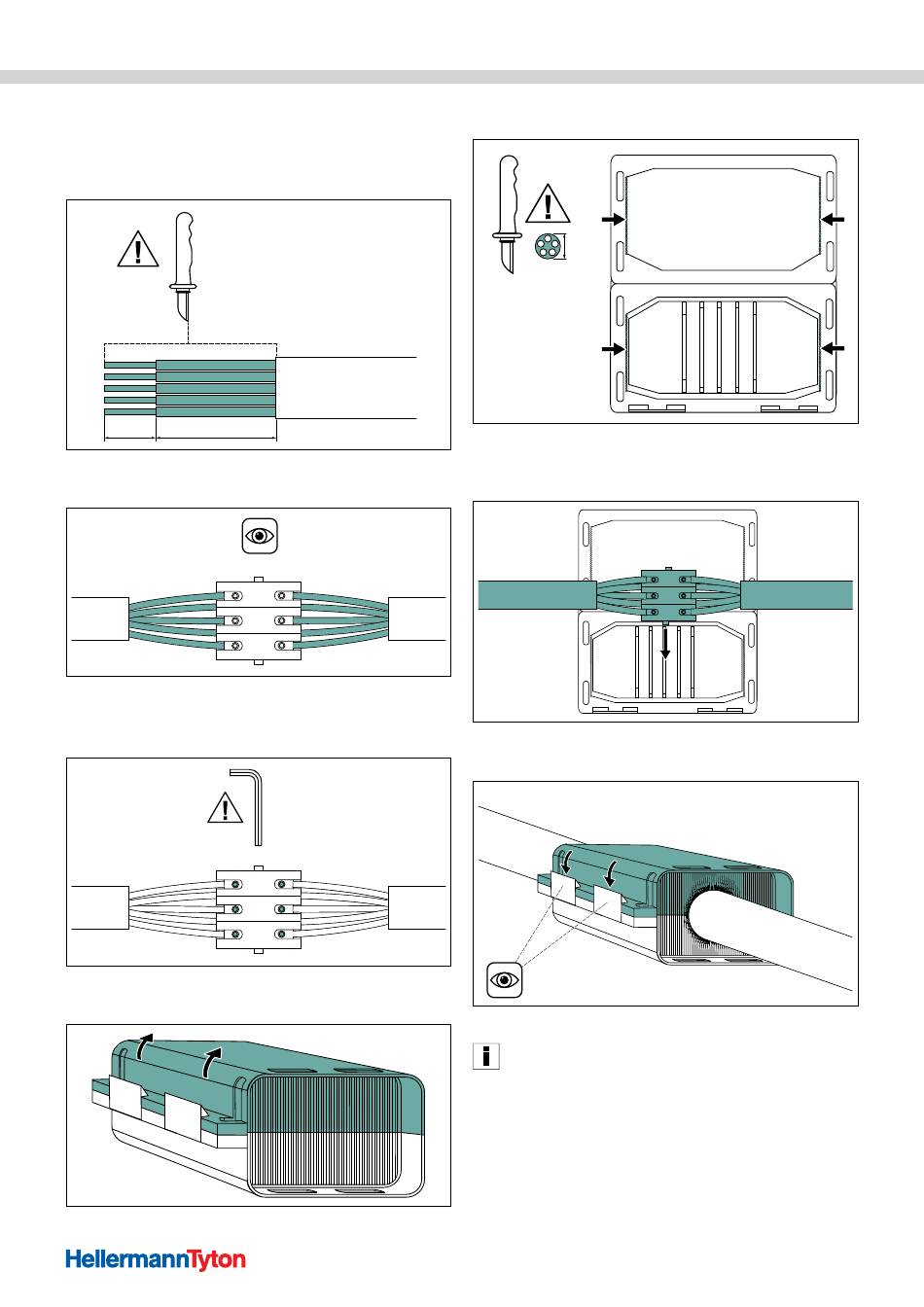 HellermannTyton