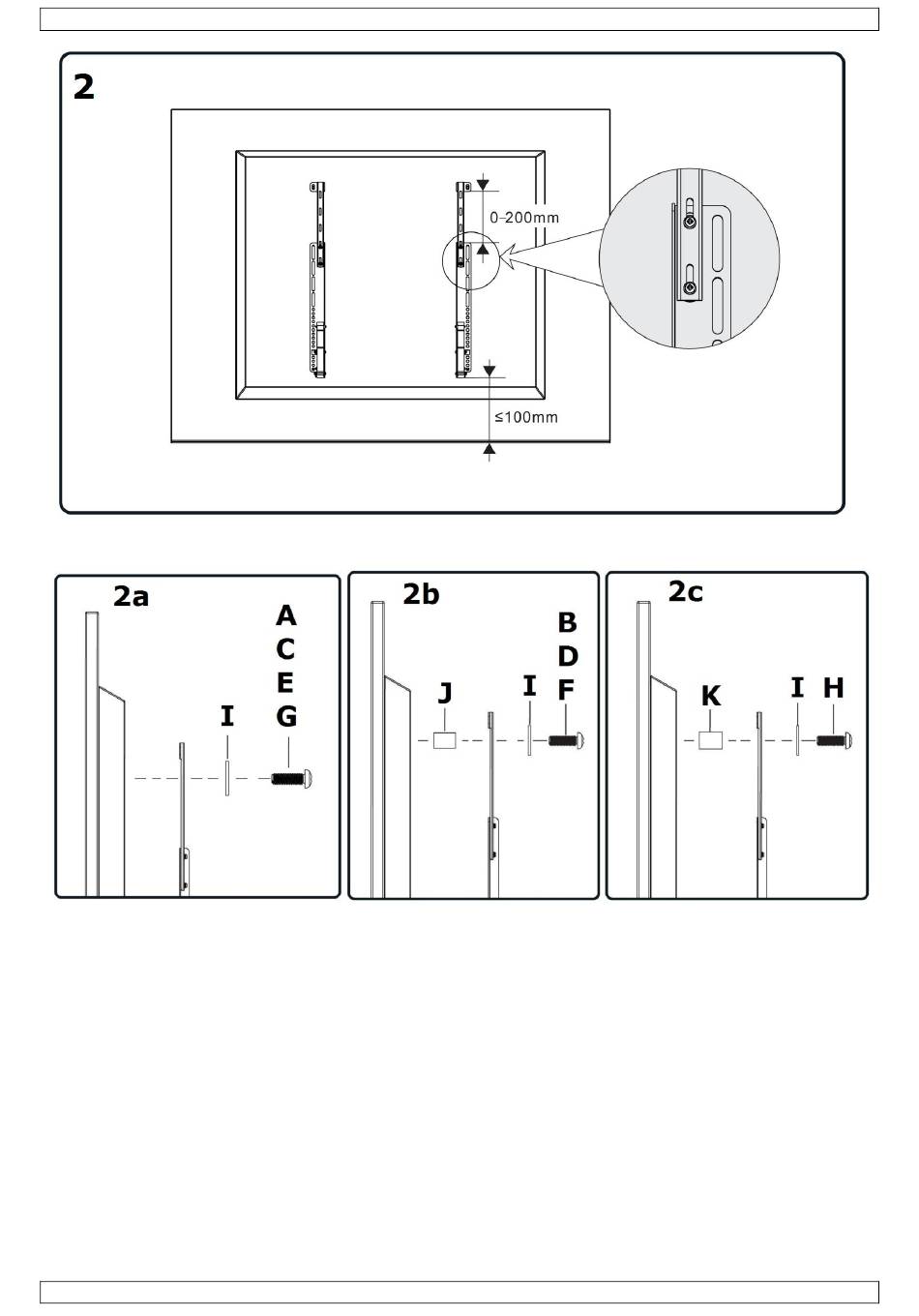 2

0-200mm

≤100mm

2a

A
C
E
G

I

2b

B
D
F

J

I

2c

K

I

H