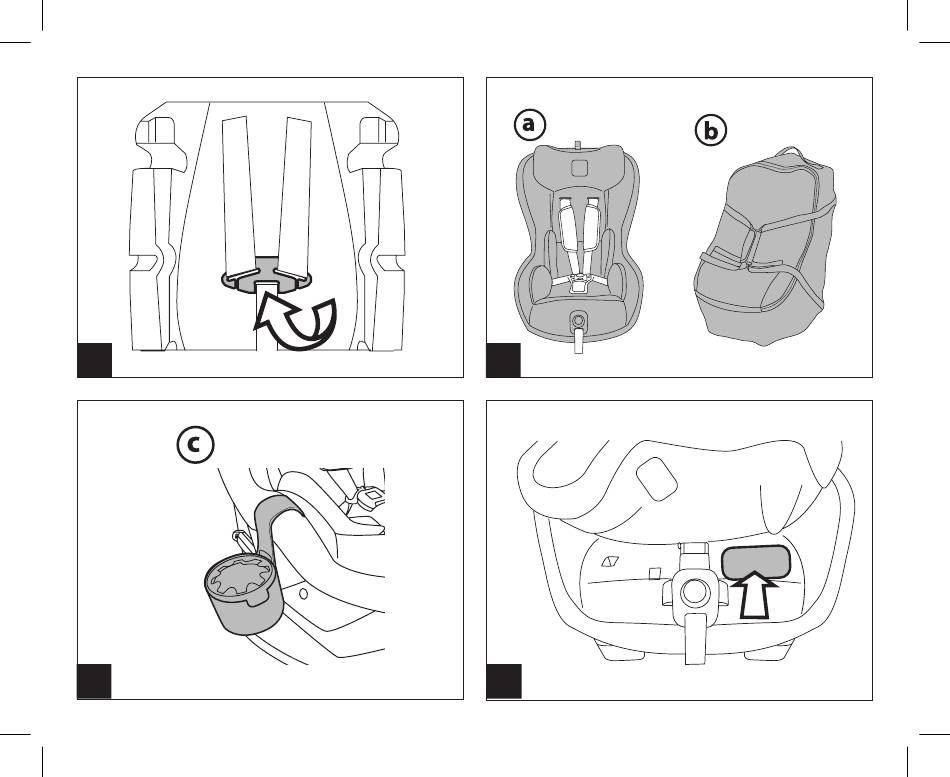 a

b

c