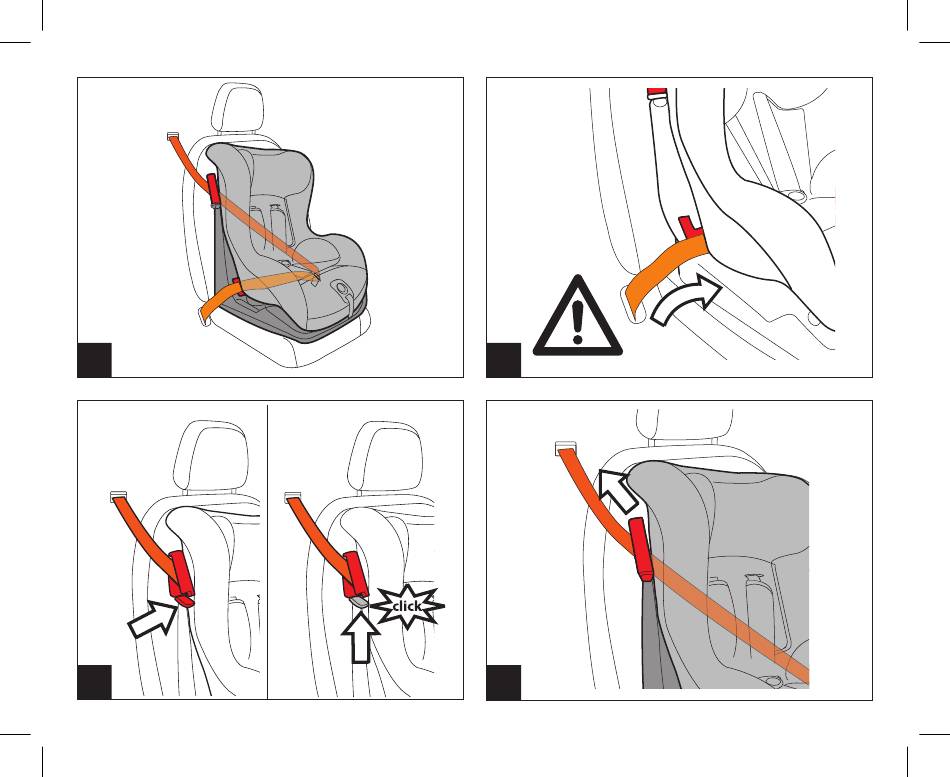 click