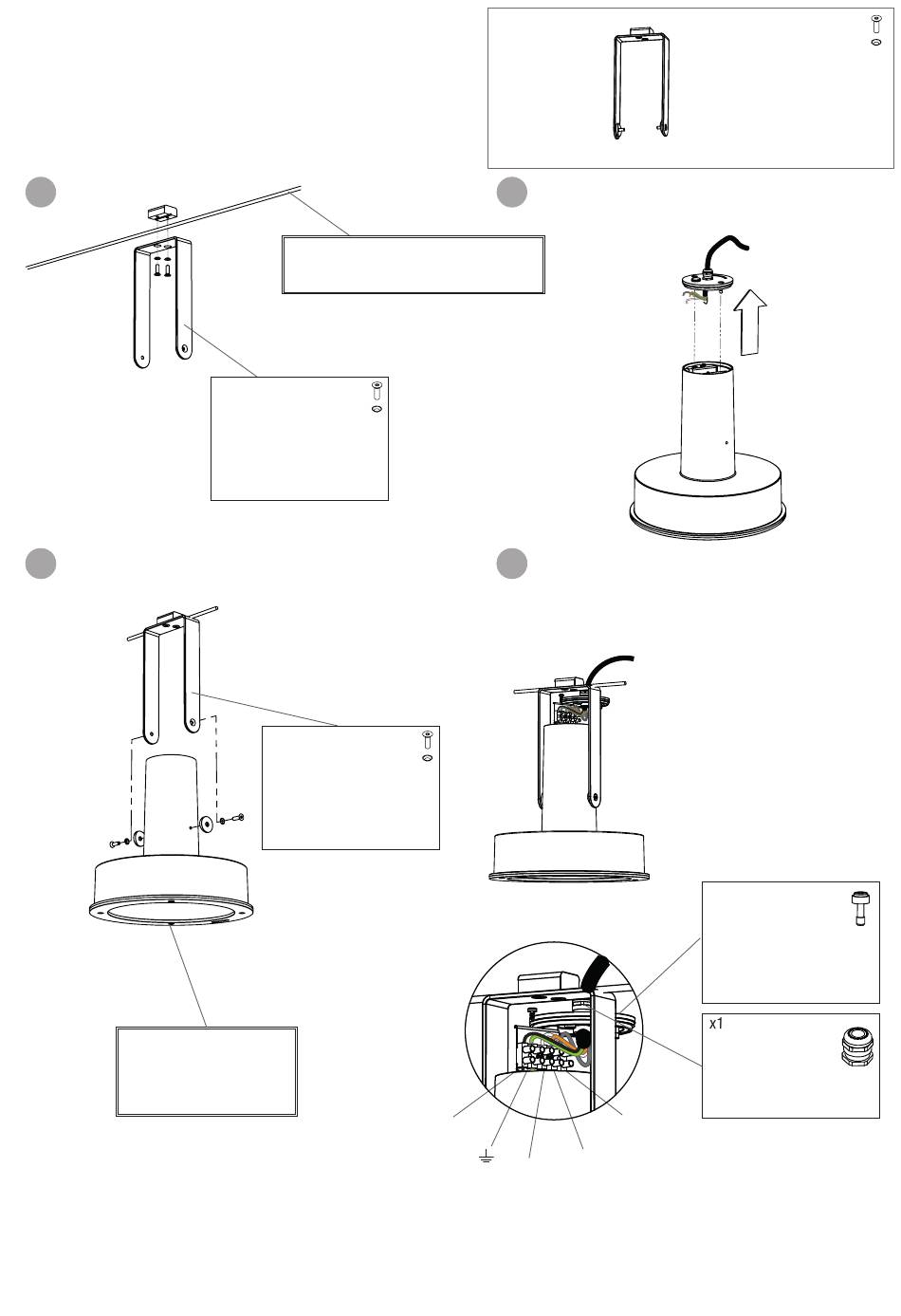 x1