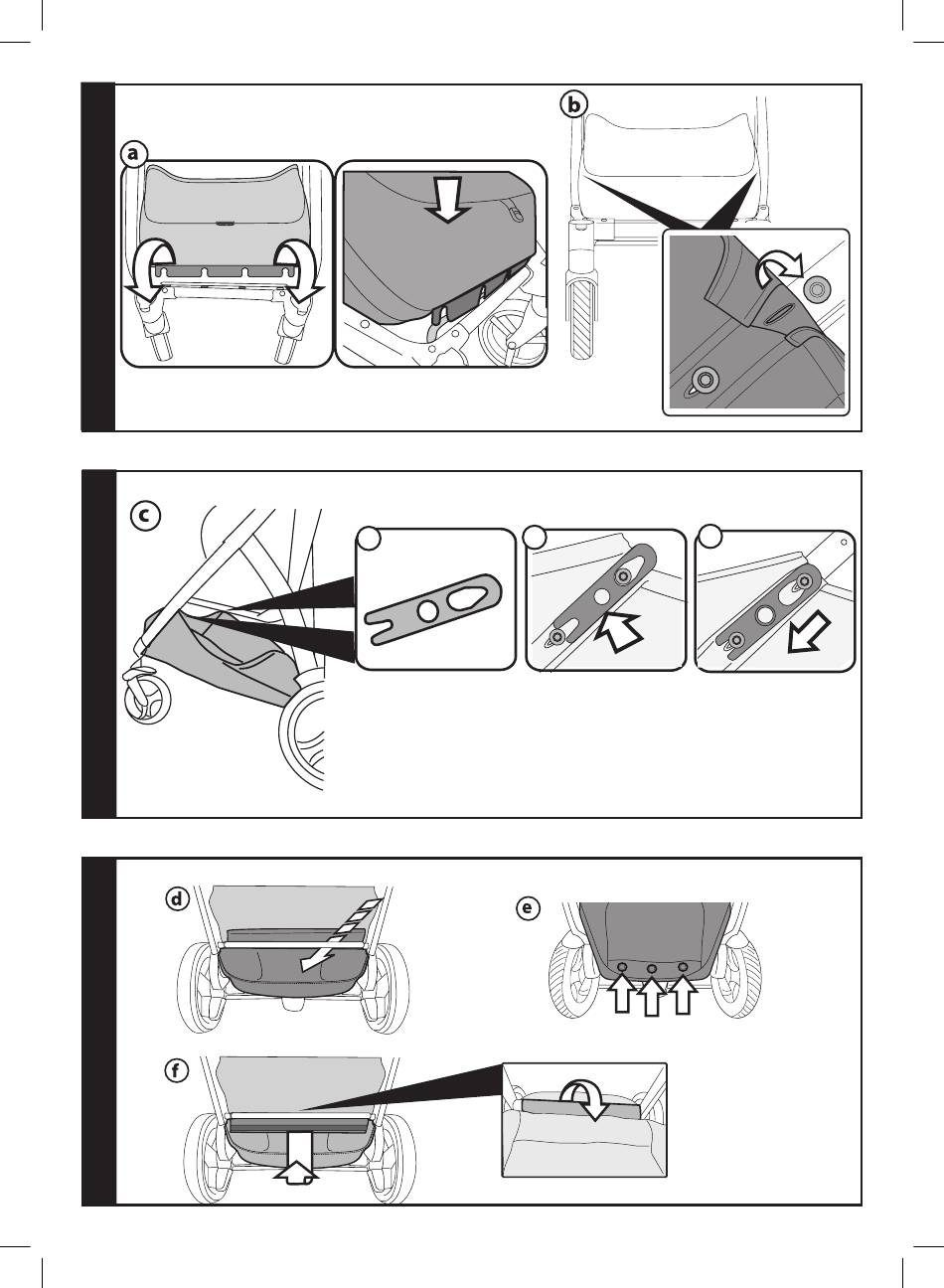 a

b

c

d

e

f