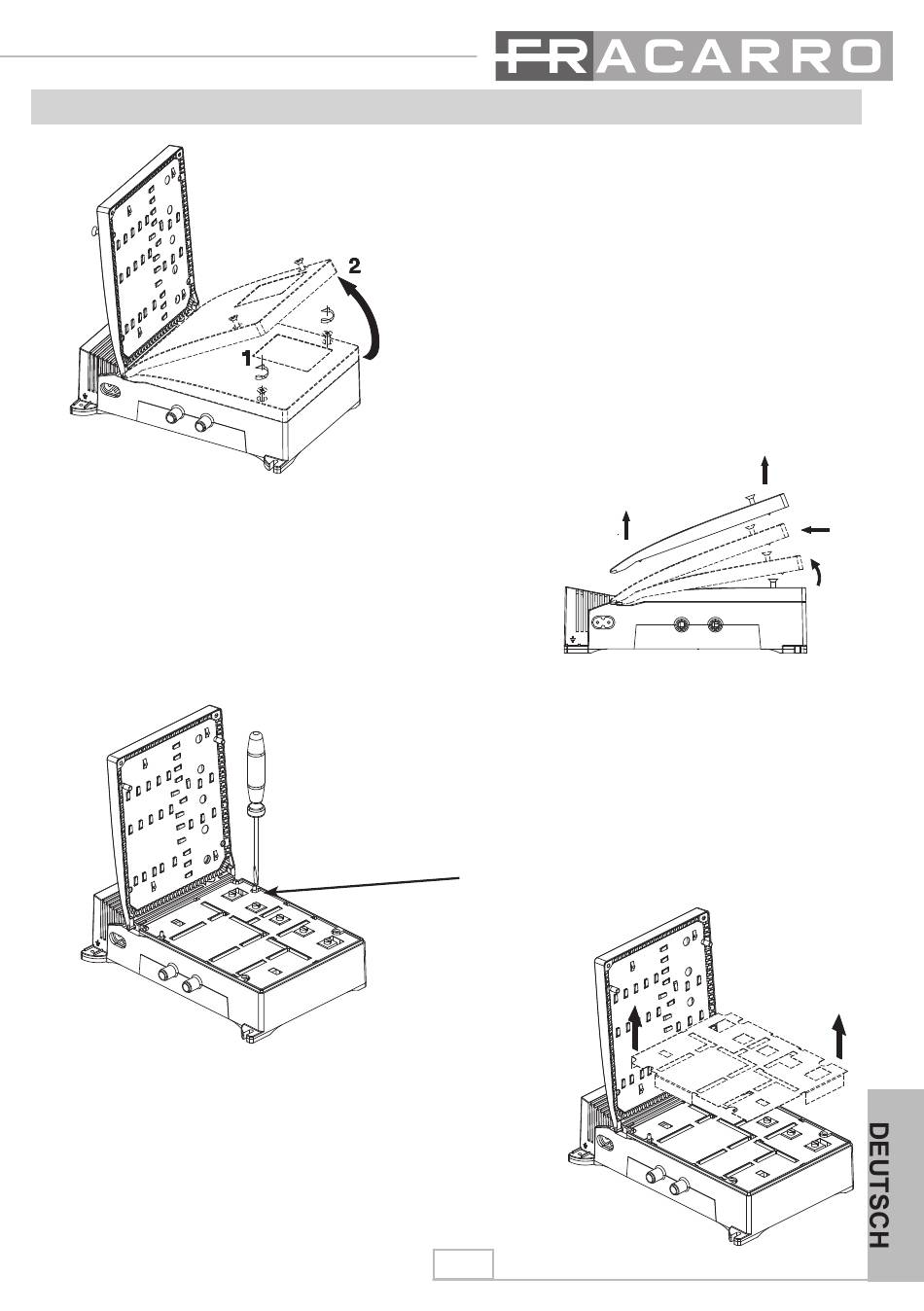 FRACARRO

2

1

DEUTSCH