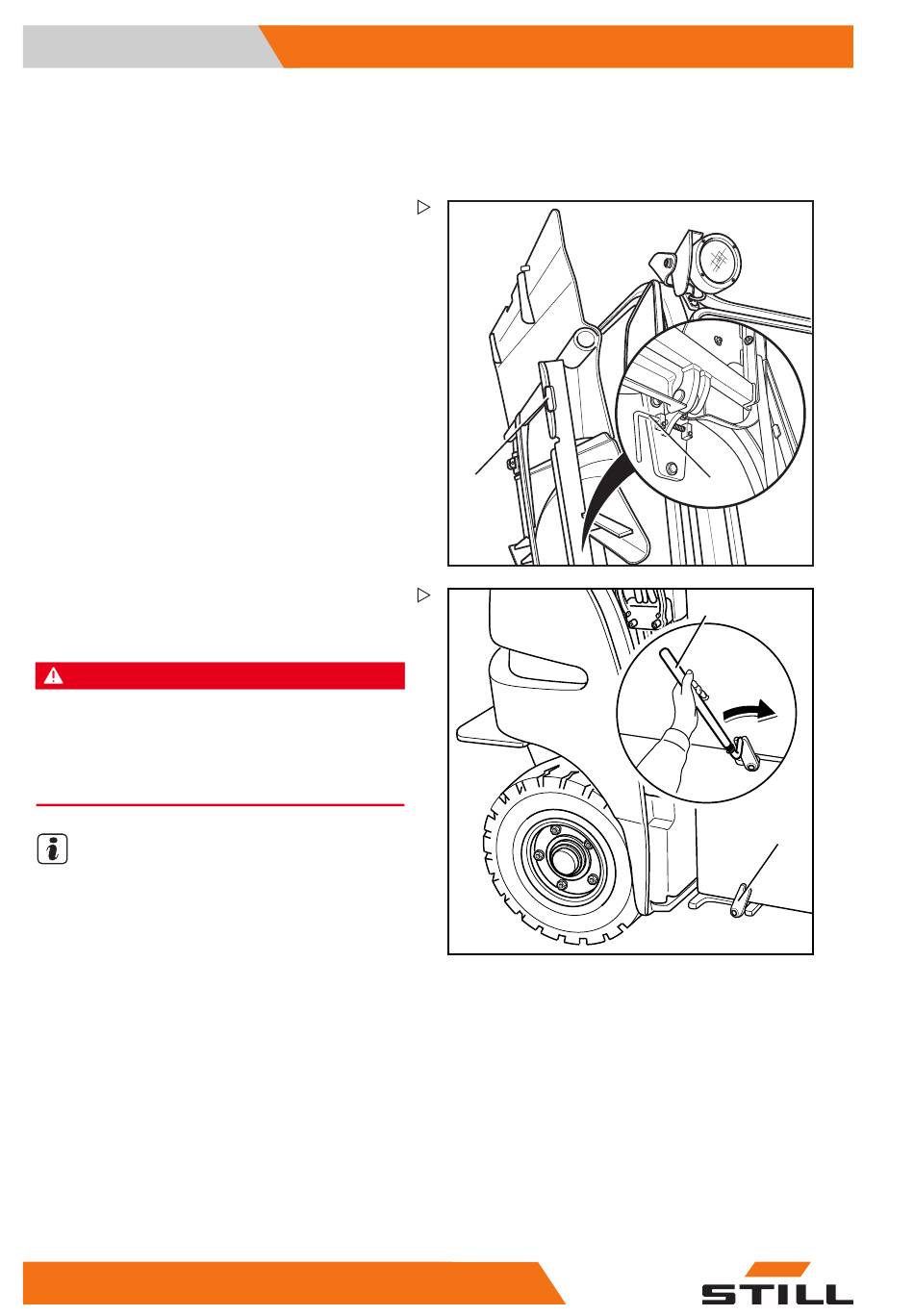 STILL