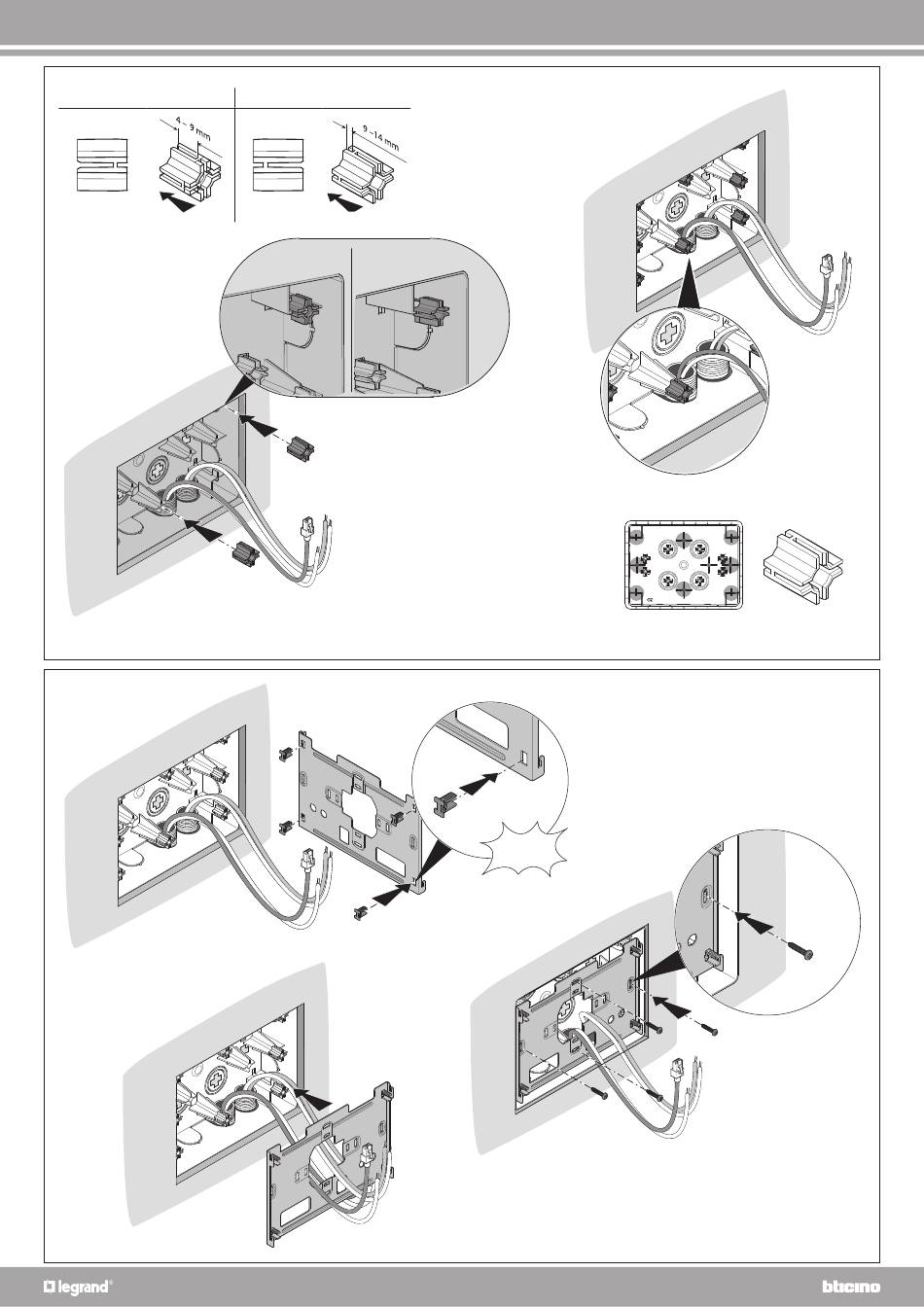 4 – 9 mm

9 – 14 mm

legrand®

bticino