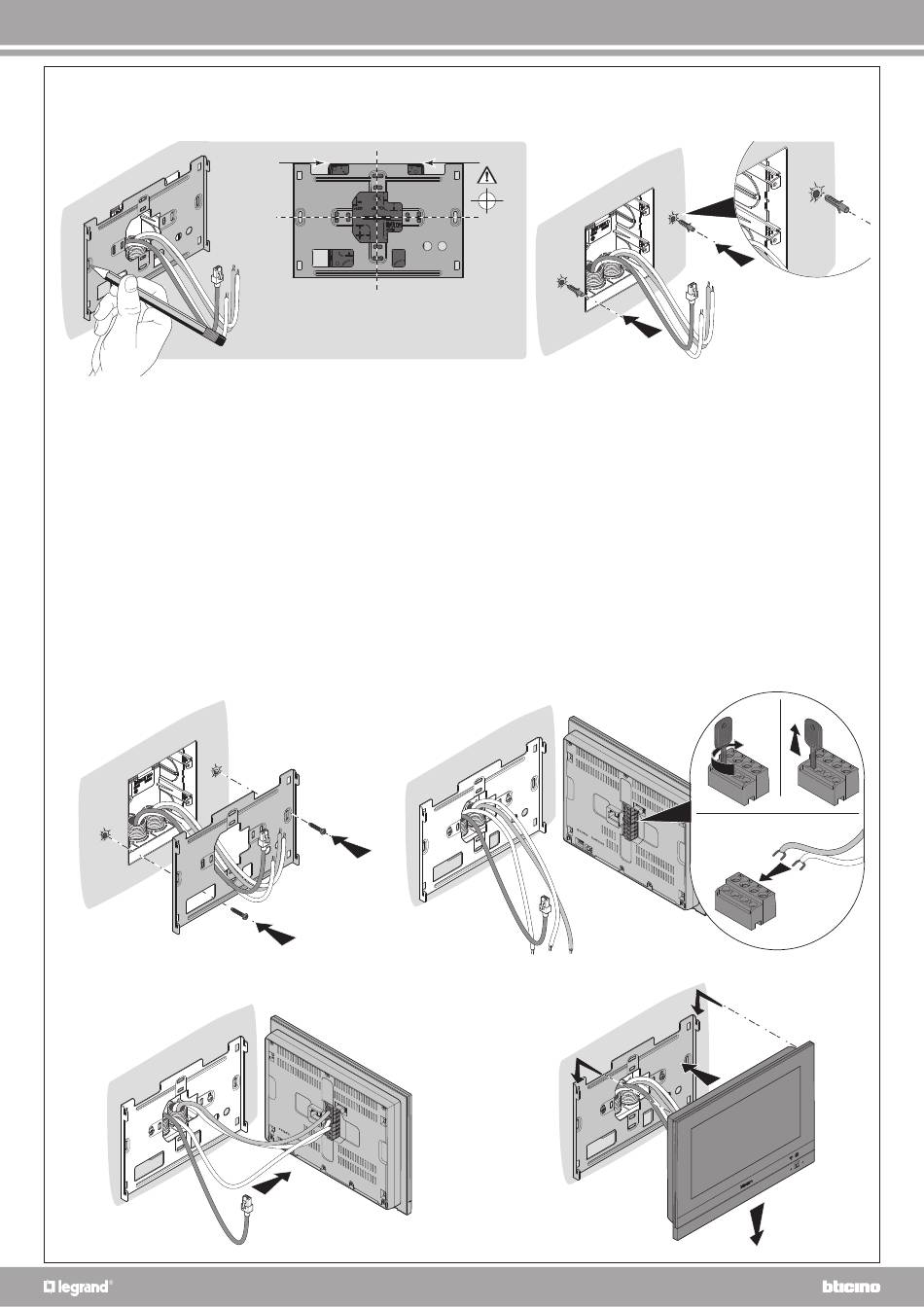 legrand®

bticino