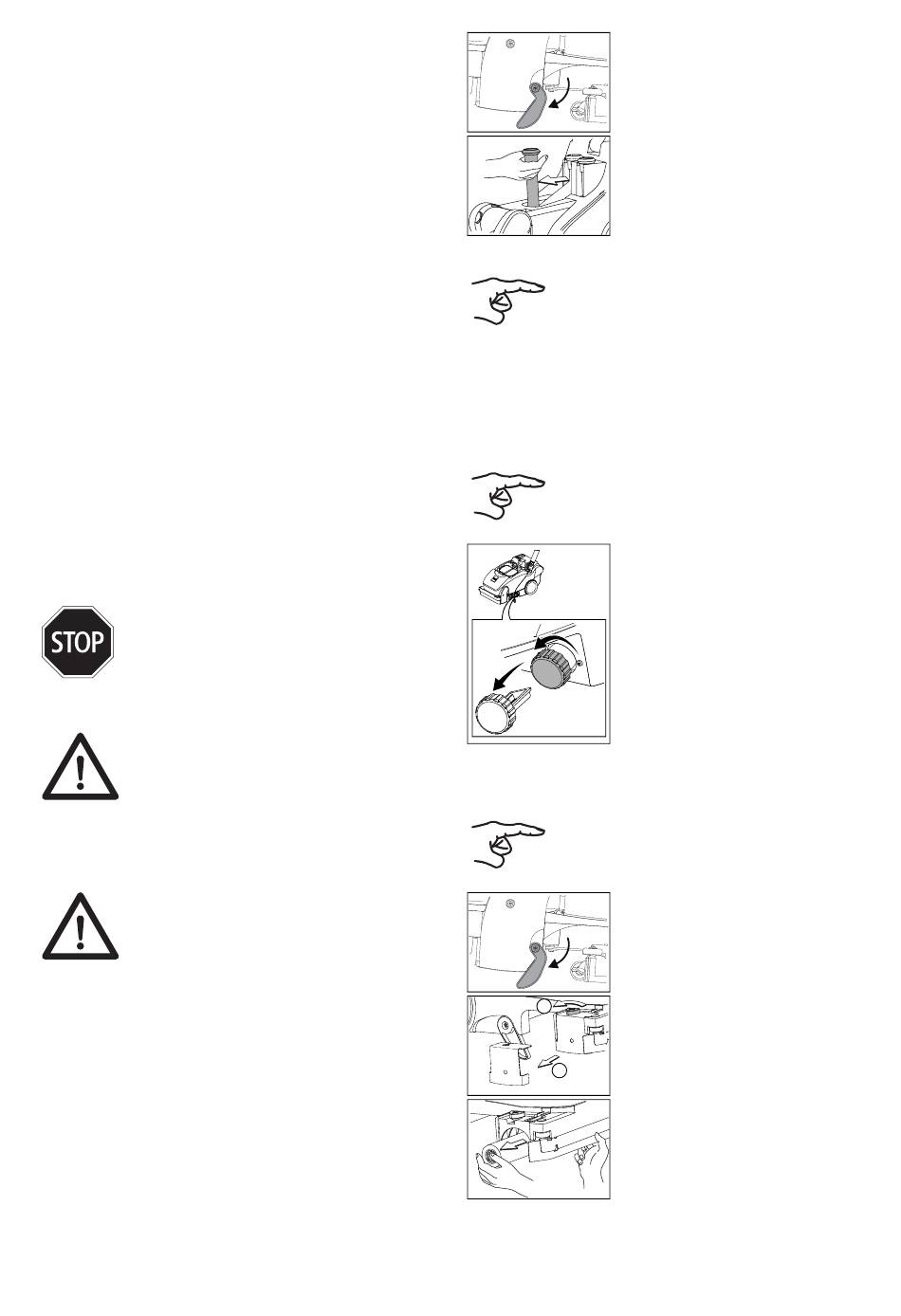 STOP