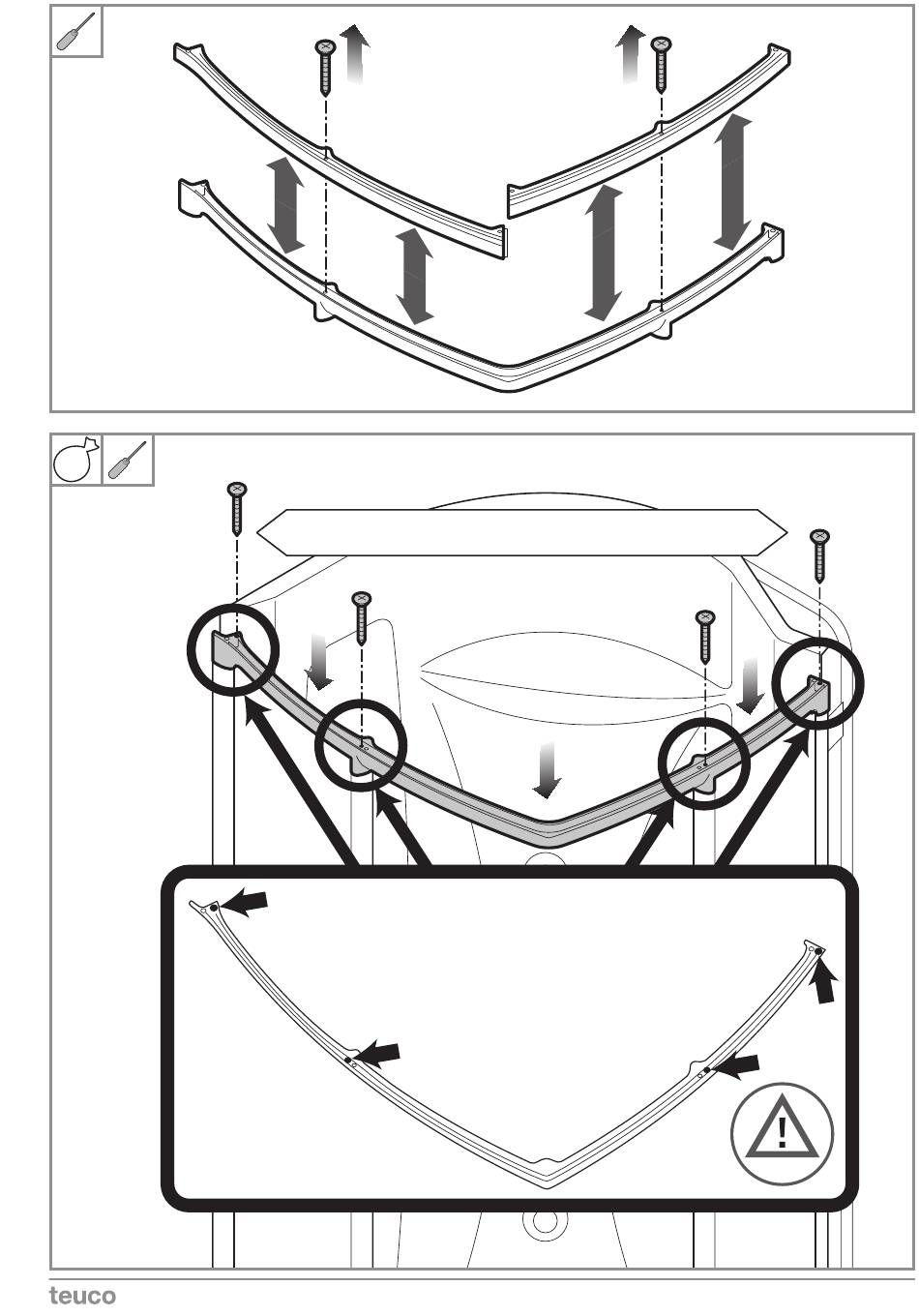 teuco