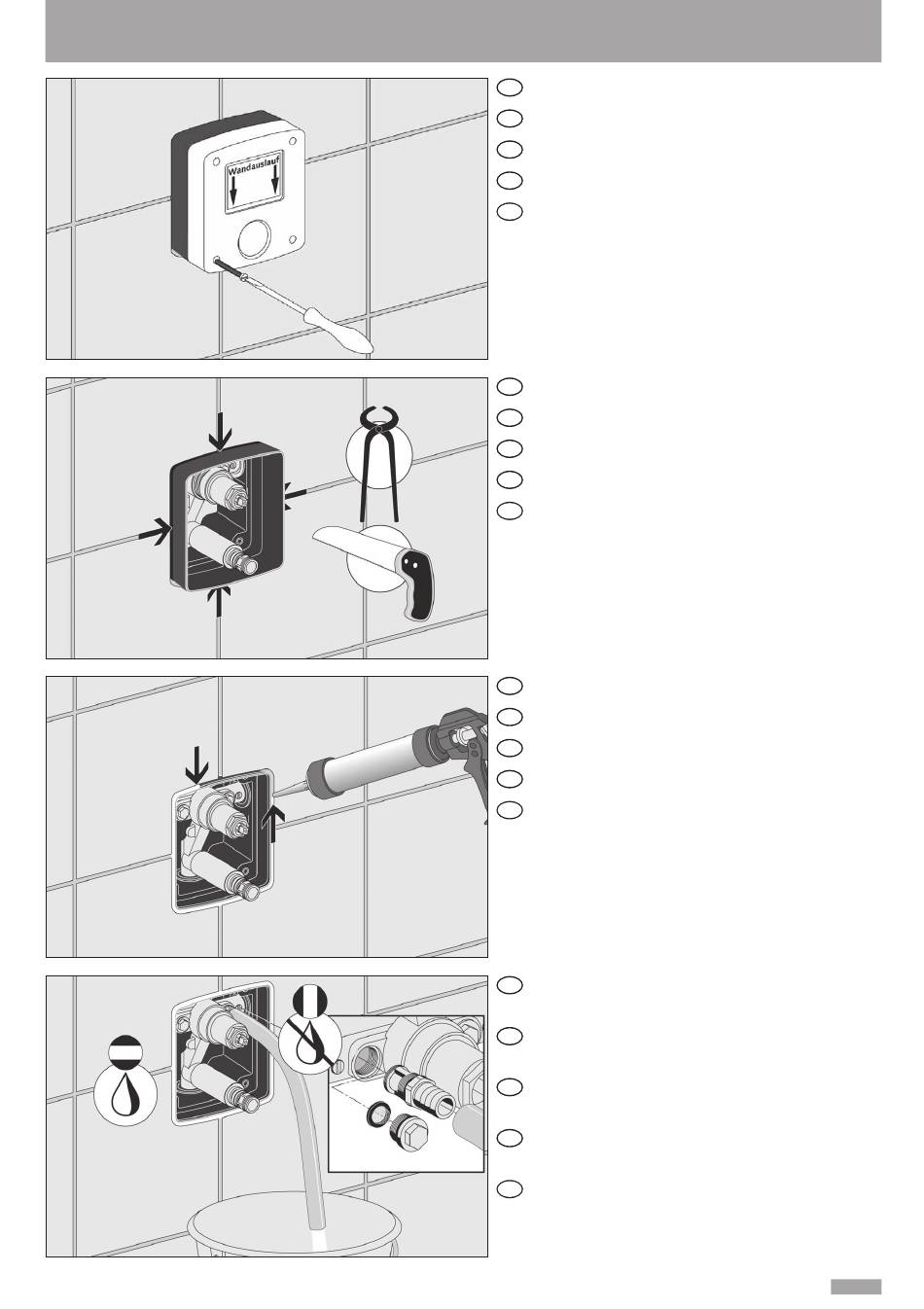 Wandauslauf