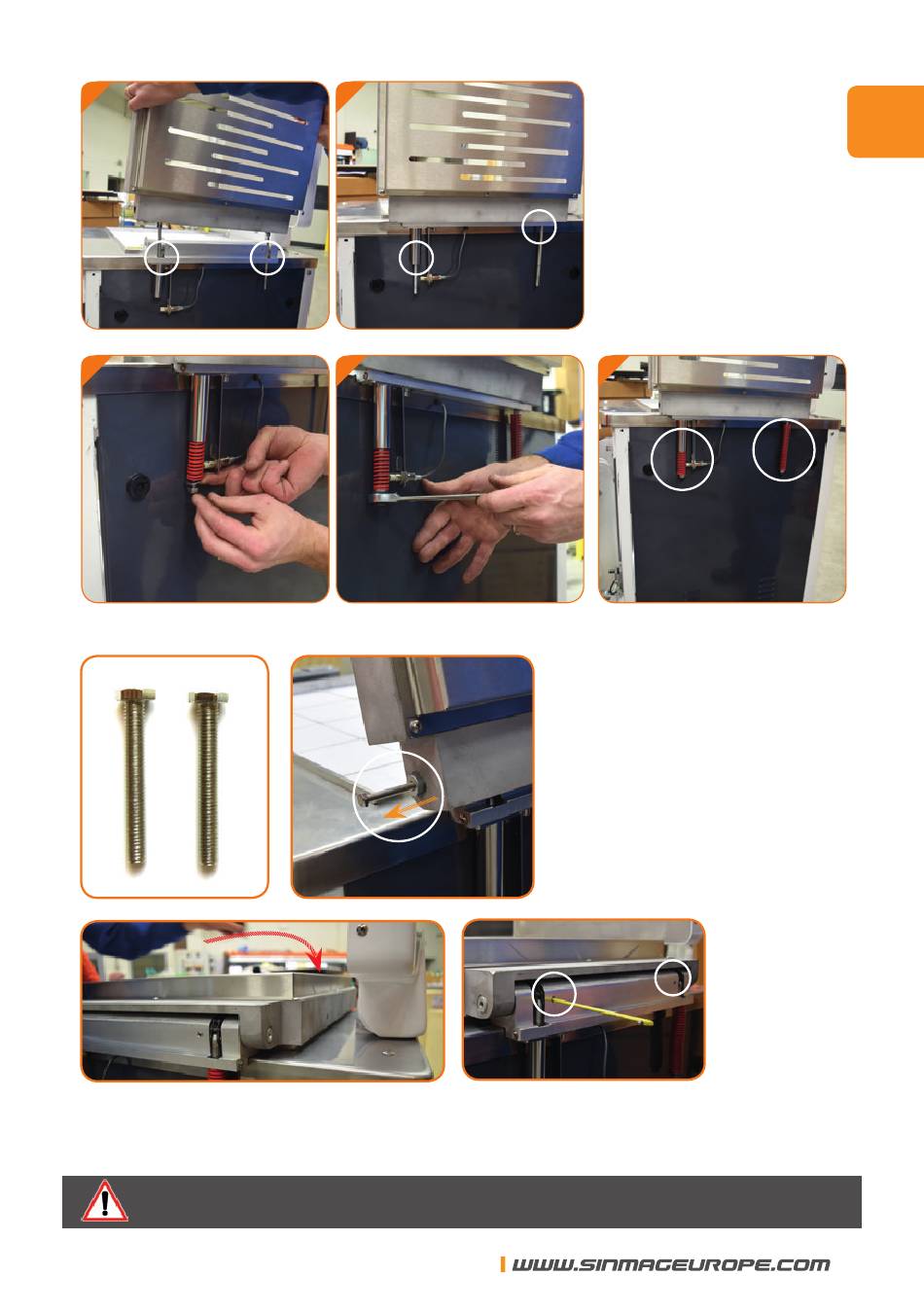 WWW.SINMAGEUROPE.COM