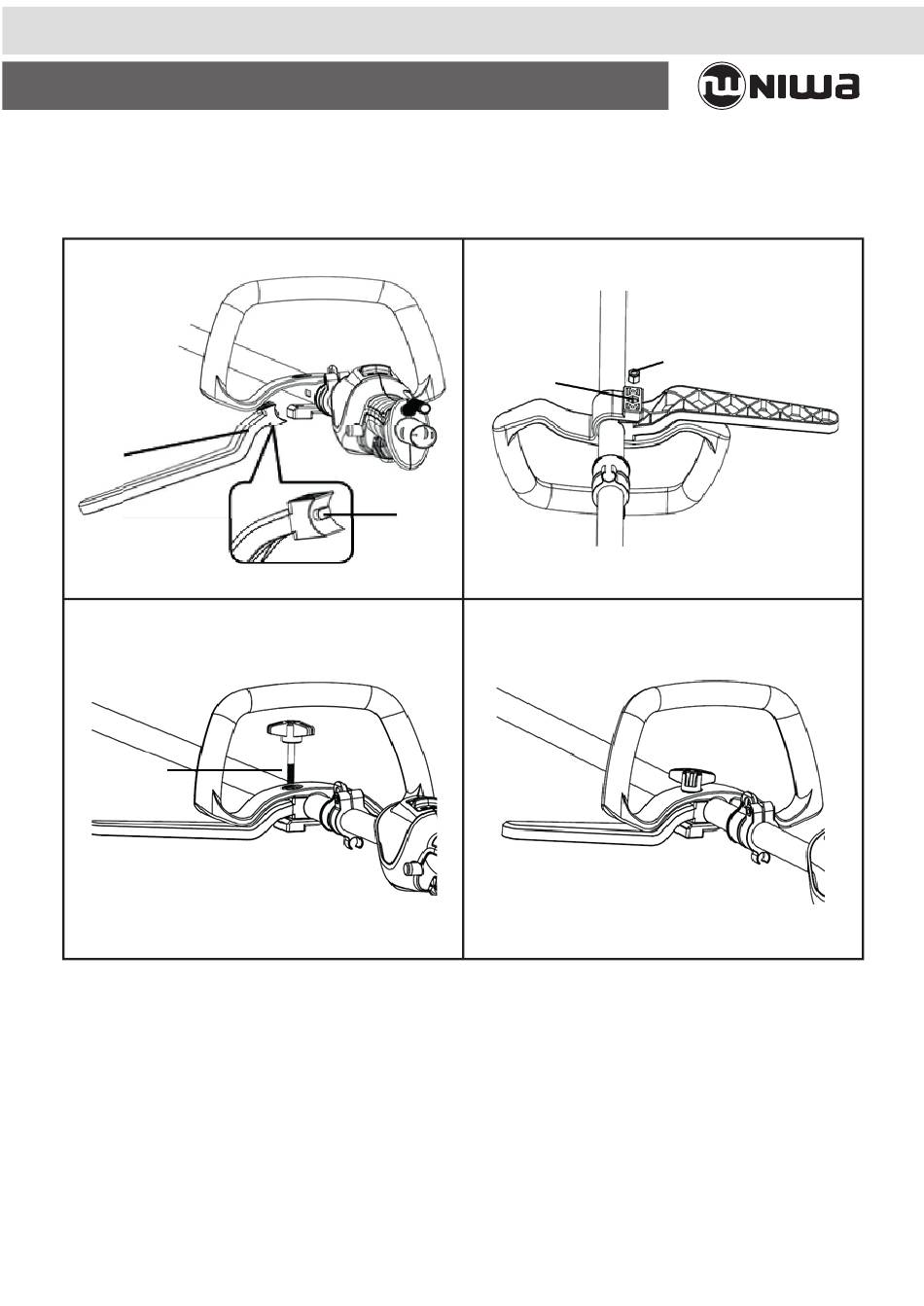 NIWA