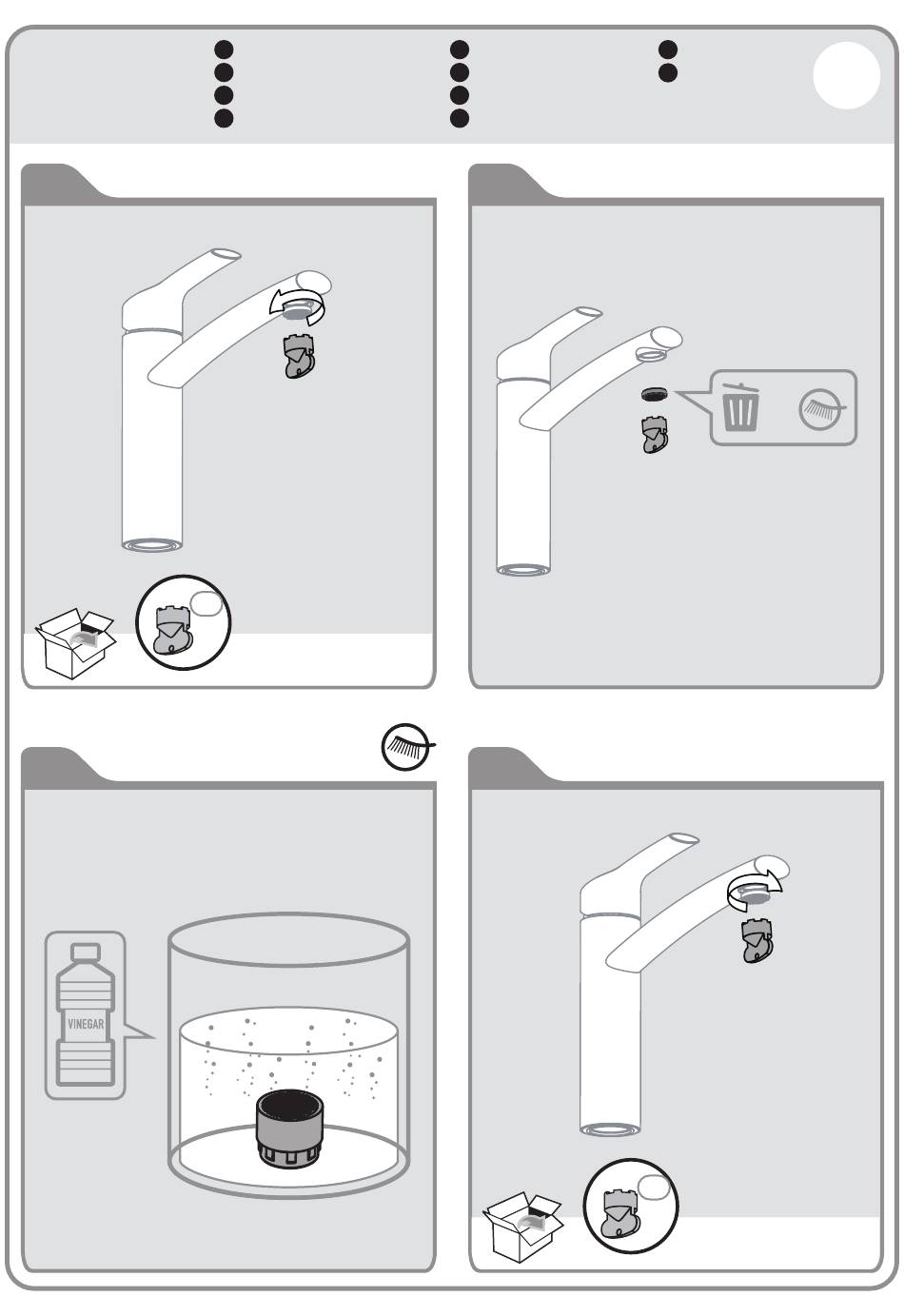 VINEGAR