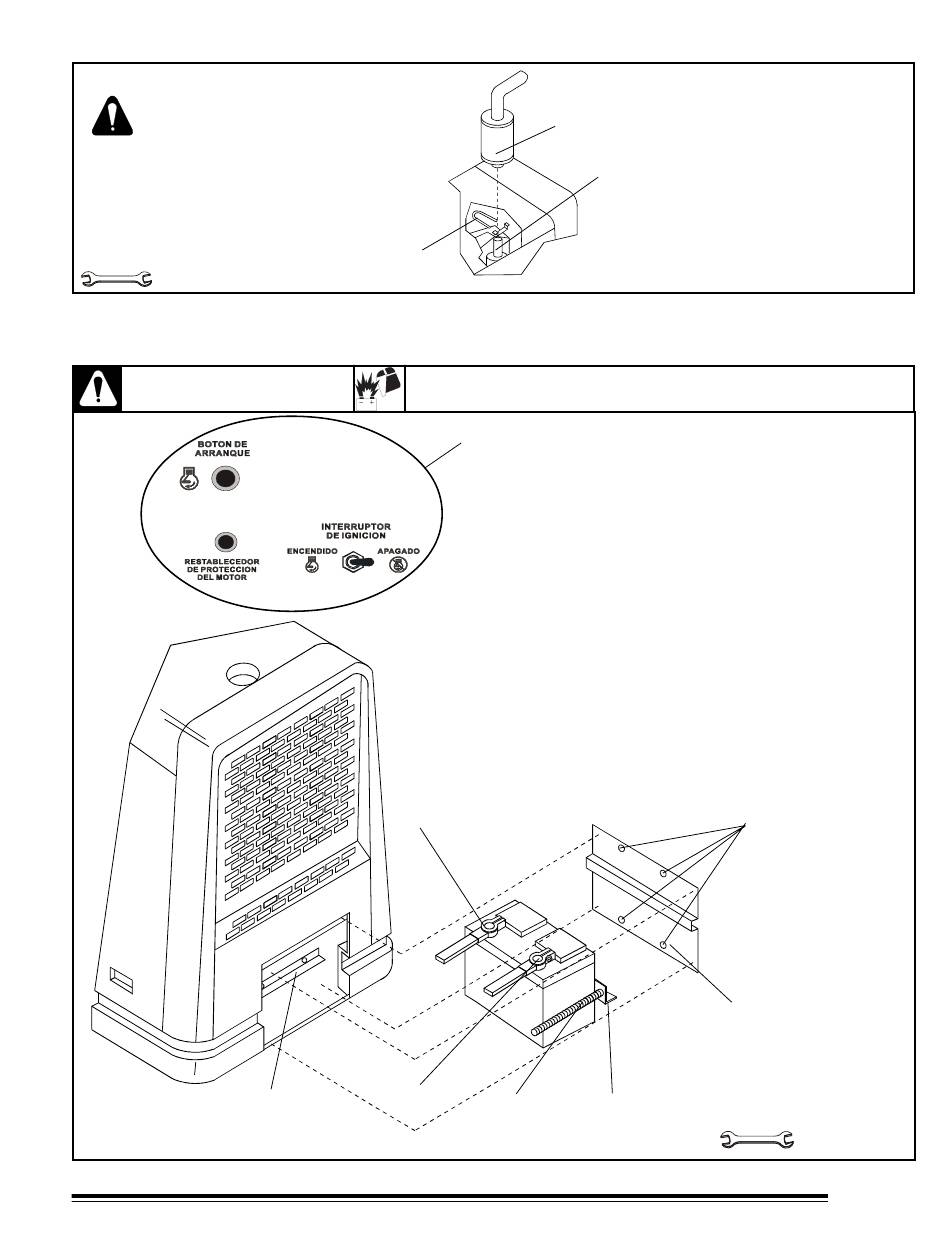 BOTON DE ARRANQUE

RESTABLECEDOR DE PROTECCION DEL MOTOR

INTERRUPTOR DE IGNICION

ENCENDIDO

APAGADO