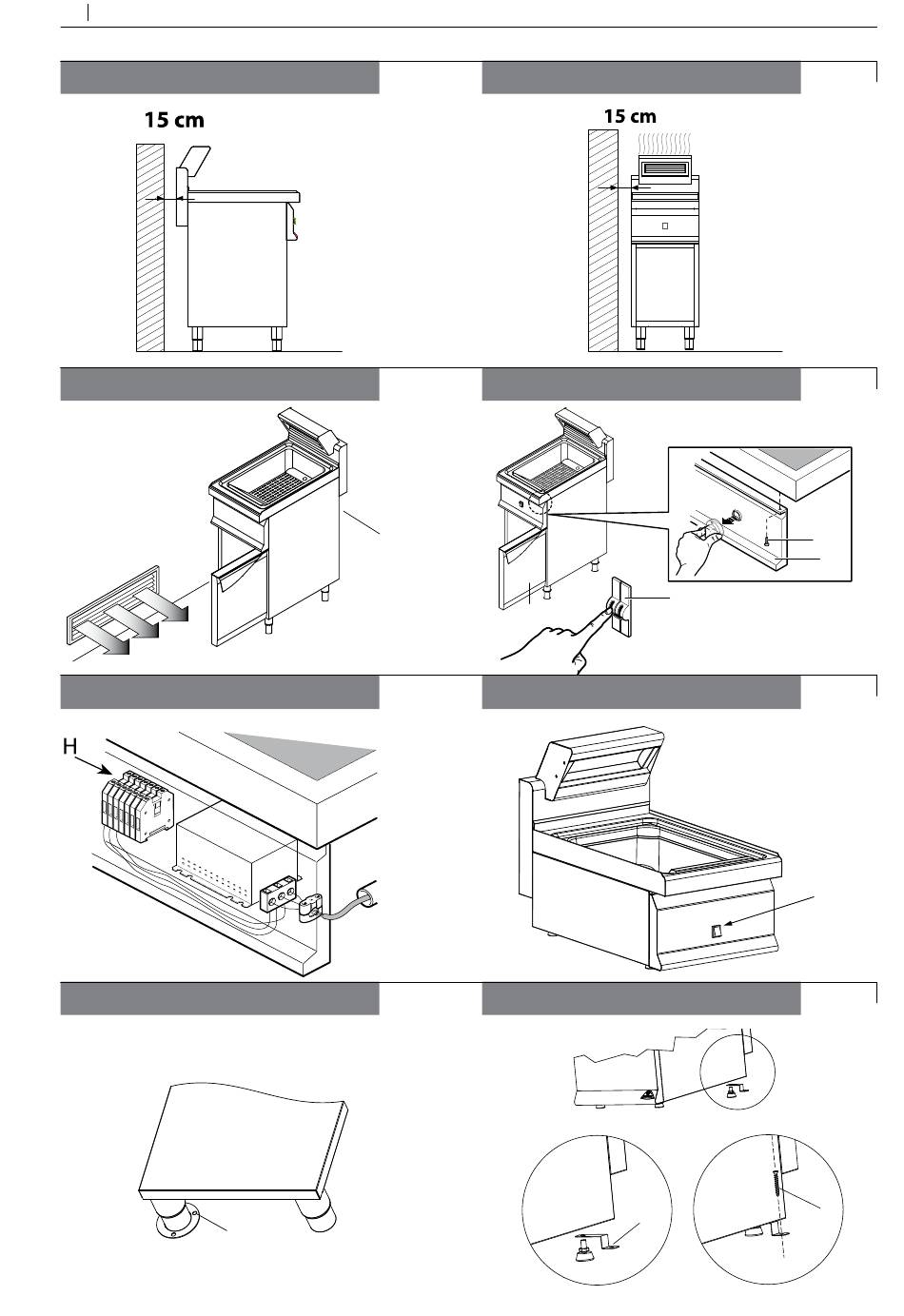 15 cm

15 cm

H