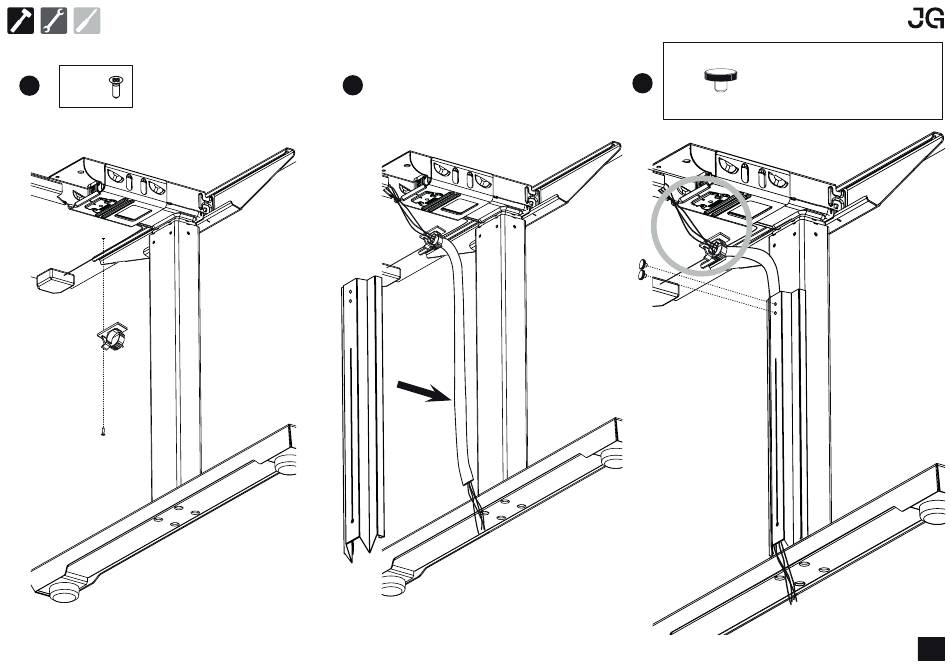 JG