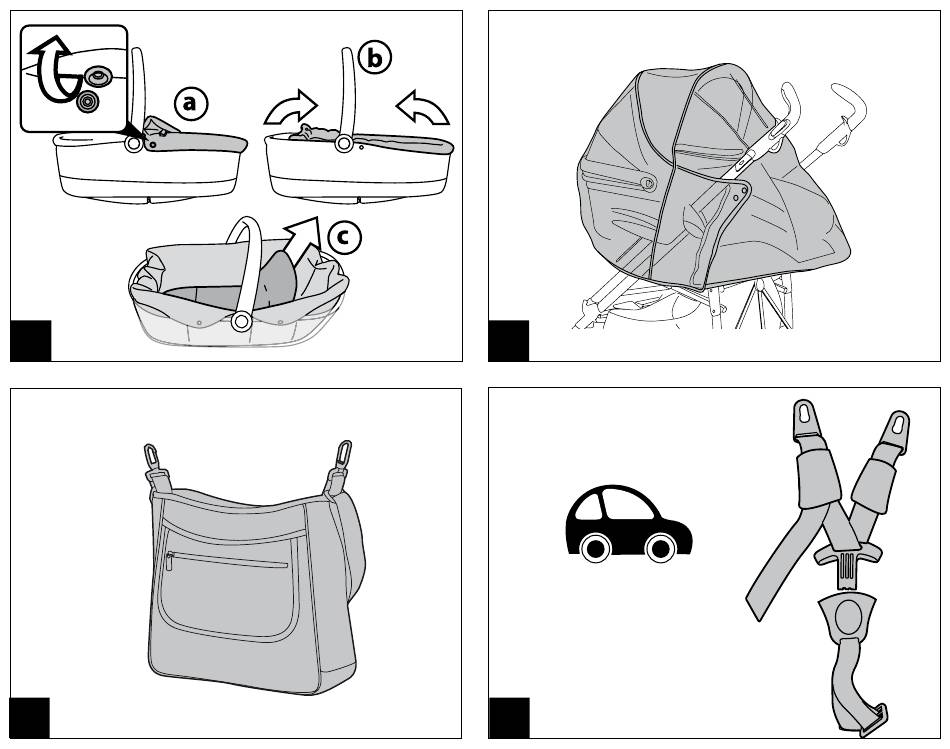 a

b

c