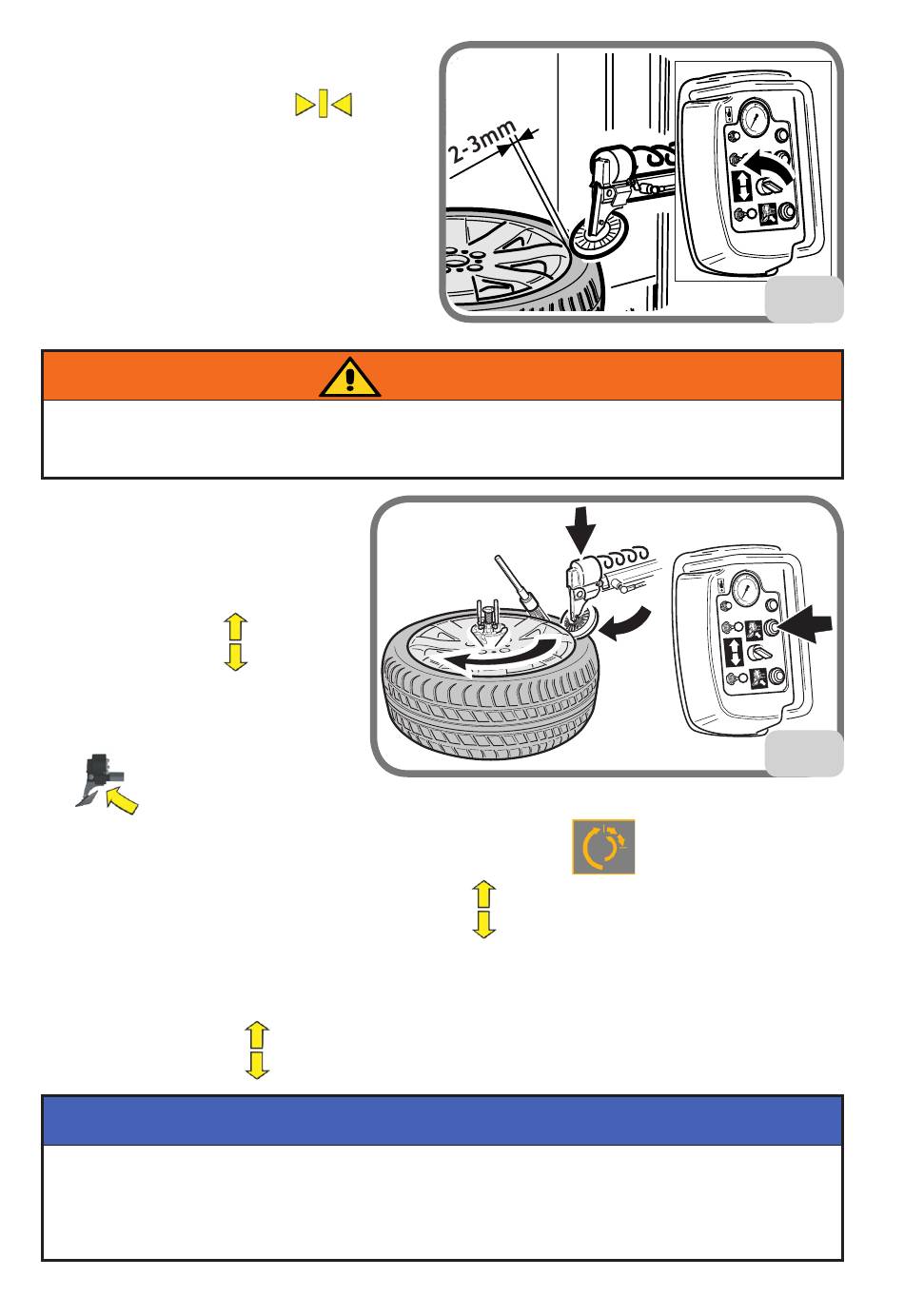 2-3mm