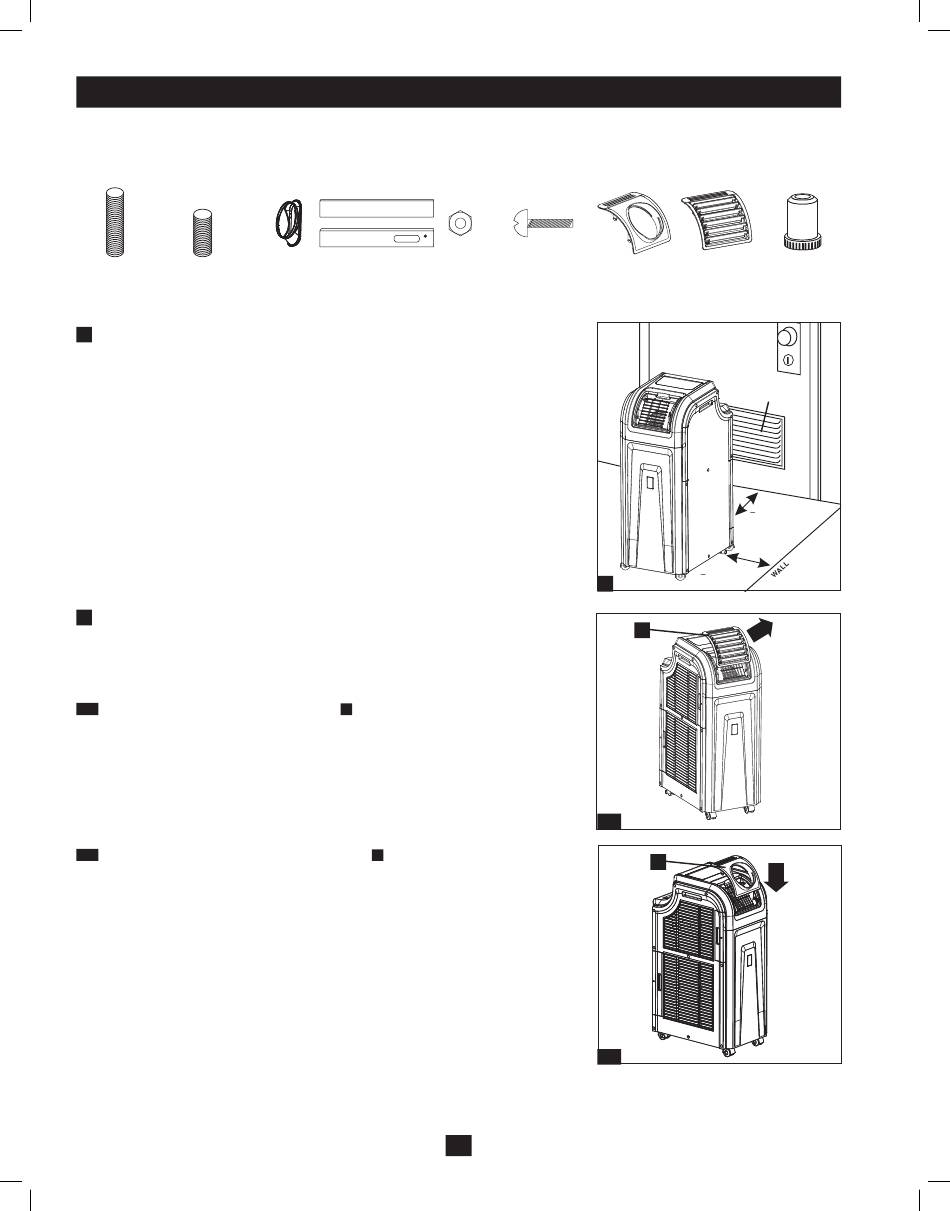 WALL